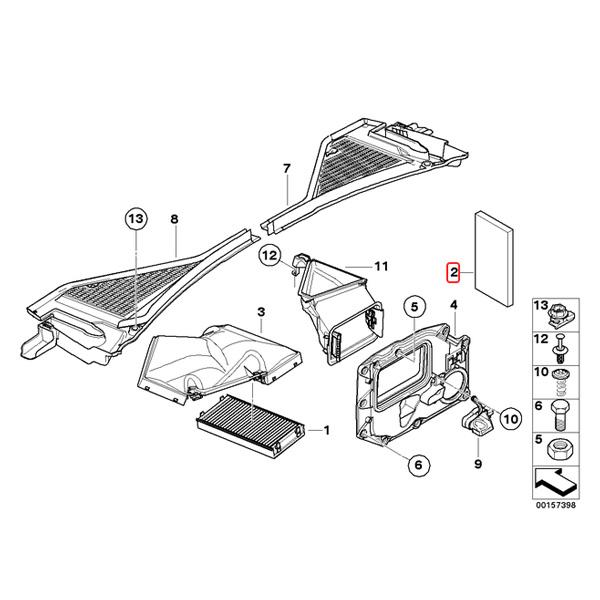 7
13
8
12
11
2
3
5
4
13
12
10
6
5
1
10
6
9
00157398