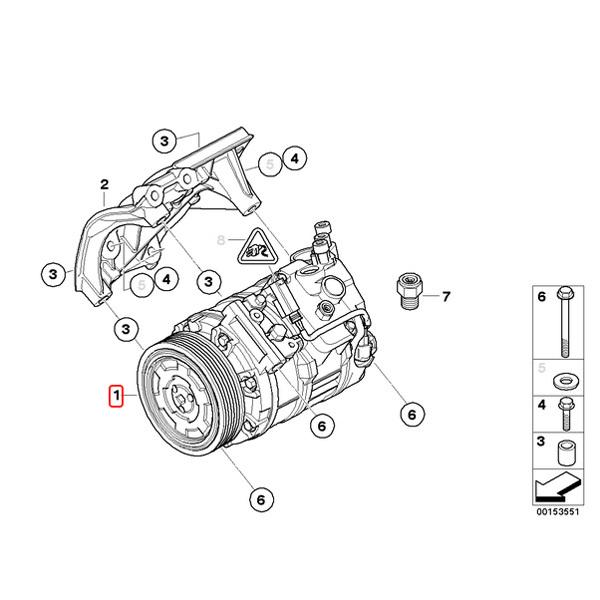 3
5 4
2
8
3
5 4
3
7
3
1
6
6
6
6
5
4
3
00153551