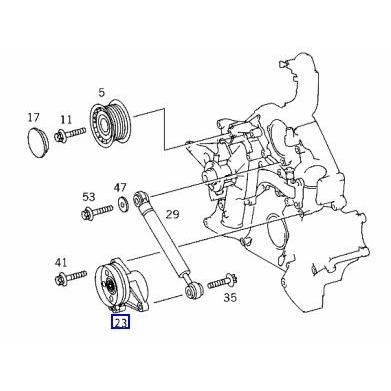 5
17
11
53
47
29
41
35
23