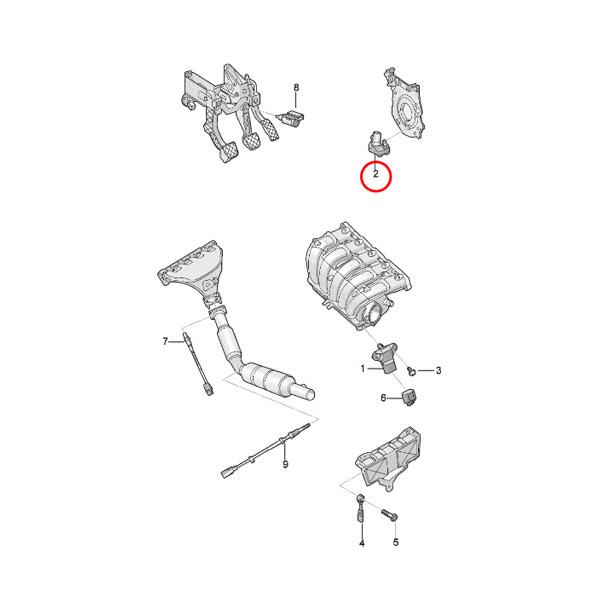 8
2
7
1
3
6
9
4
5