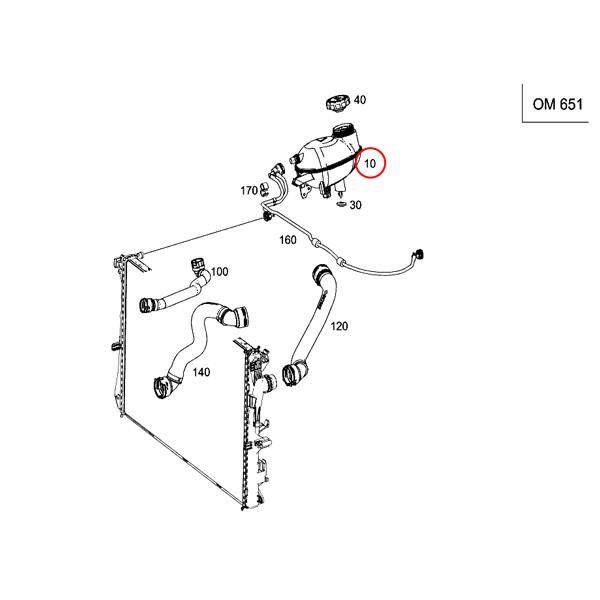 OM 651

40

10

170

30

160

100

120

140