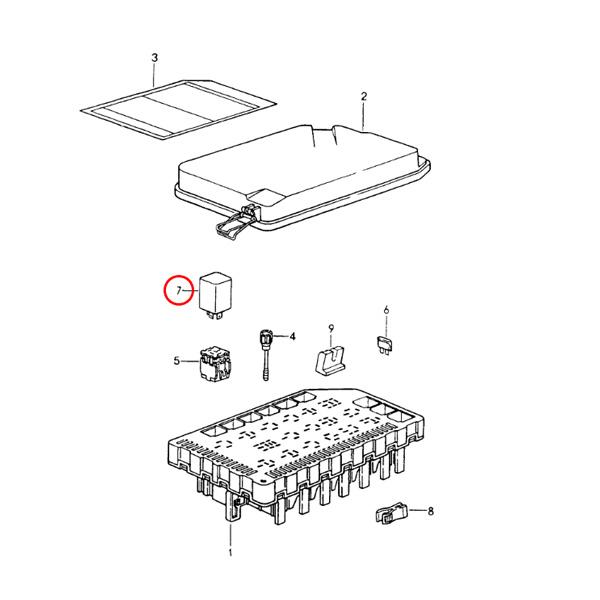 3
2
7
6
4
9
5
8
1