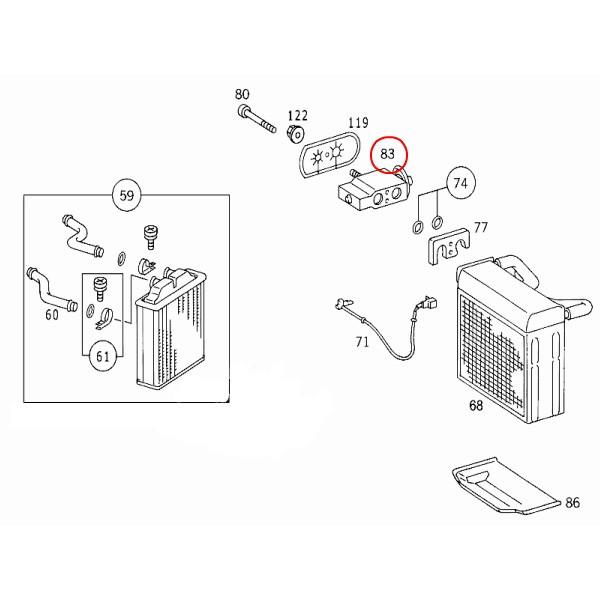 80
122
119
83
74
77
59
60
61
71
68
86