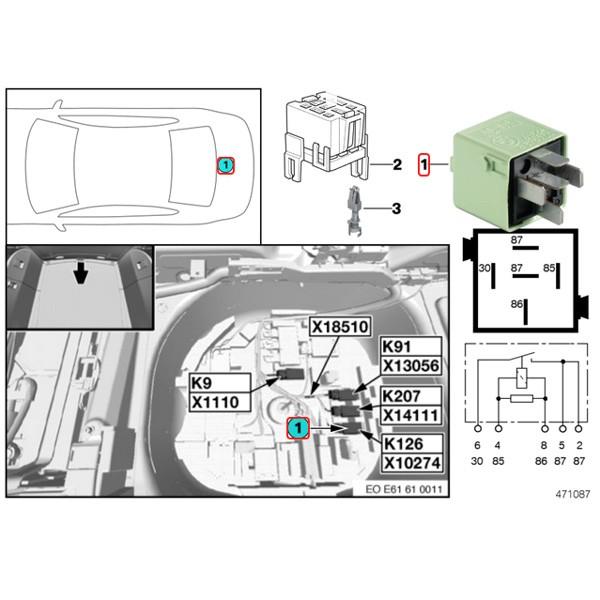 1

2

1

3

87

30

87

85

86

X18510

K91

X13056

K9

X1110

K207

X14111

1

K126

X10274

EO E61 61 0011

6 4 8 5 2

30 85 86 87 87

471087