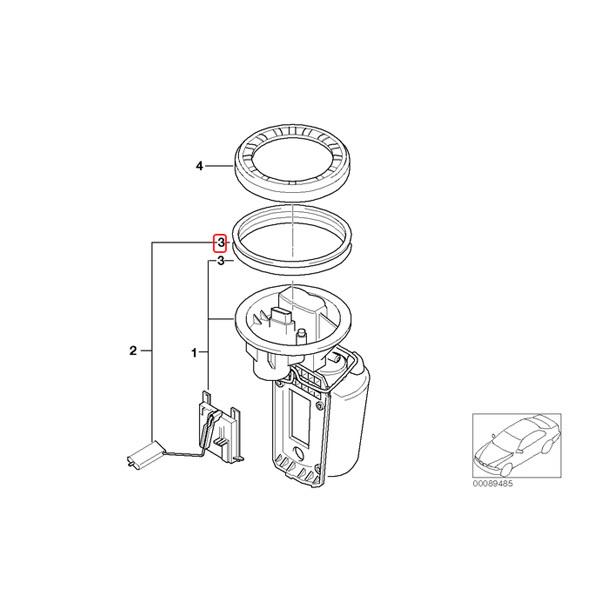 4
3
3
2
1
00089485