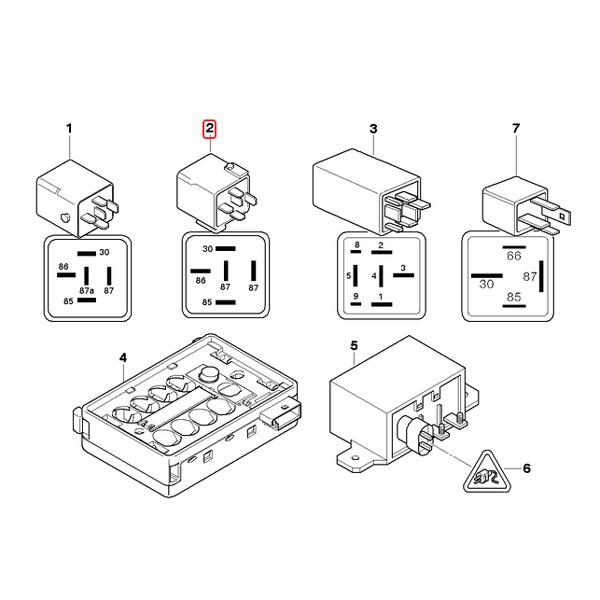 1
30
86
87a
87
85

2
30
86
87
87
85

3
8
2
5
4
3
9
1

7
66
30
87
85

4

5

6