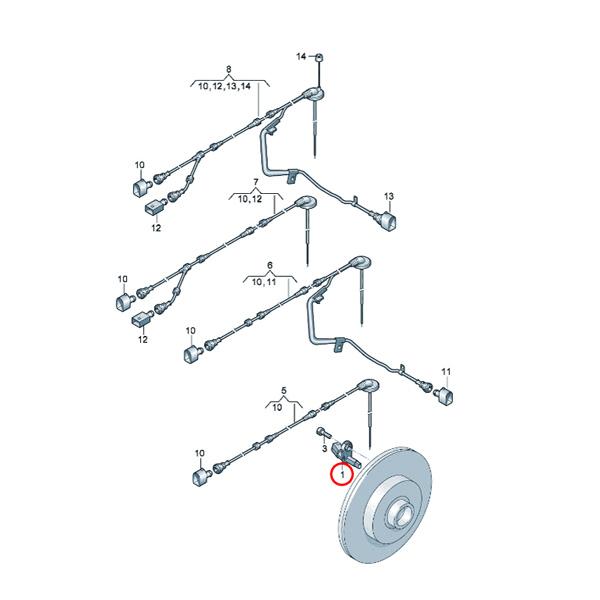 14

8
10,12,13,14

10

12

7
10,12

13

10

12

6
10,11

10

11

5
10

3

10

1