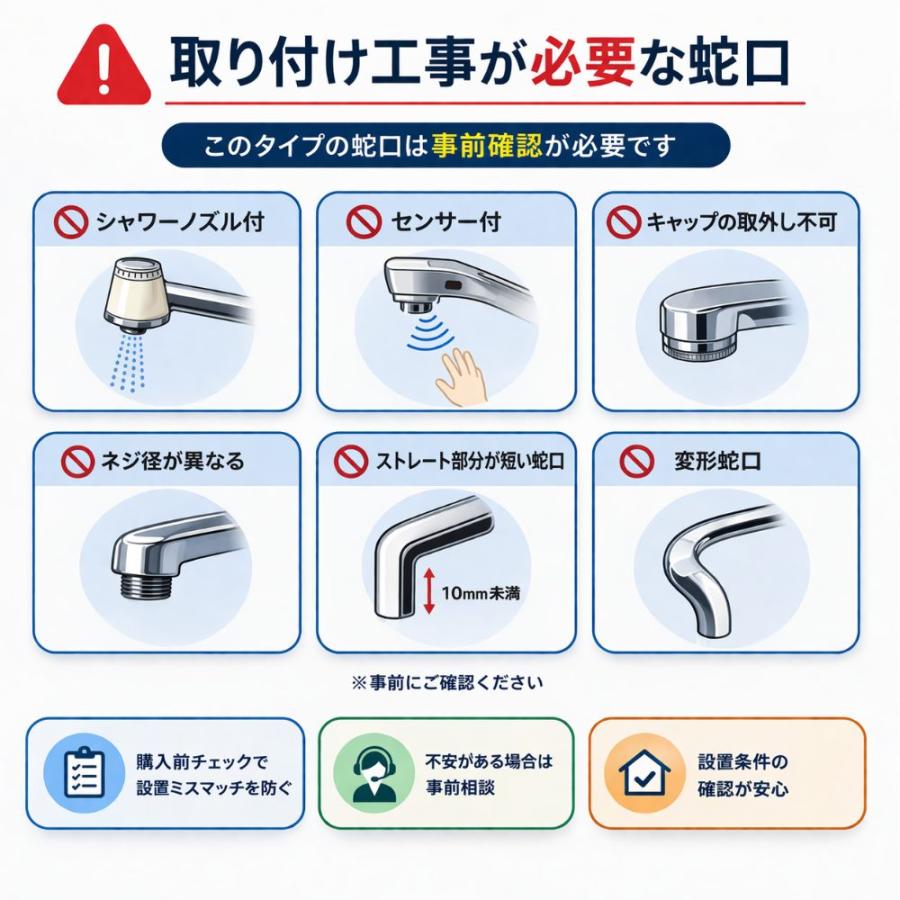 取り付け工事が必要な蛇口

このタイプの蛇口は事前確認が必要です

シャワーノズル付

センサー付

キャップの取外し不可

ネジ径が異なる

ストレート部分が短い蛇口

10mm未満

変形蛇口

※事前にご確認ください

購入前チェックで設置ミスマッチを防ぐ

不安がある場合は事前相談

設置条件の確認が安心