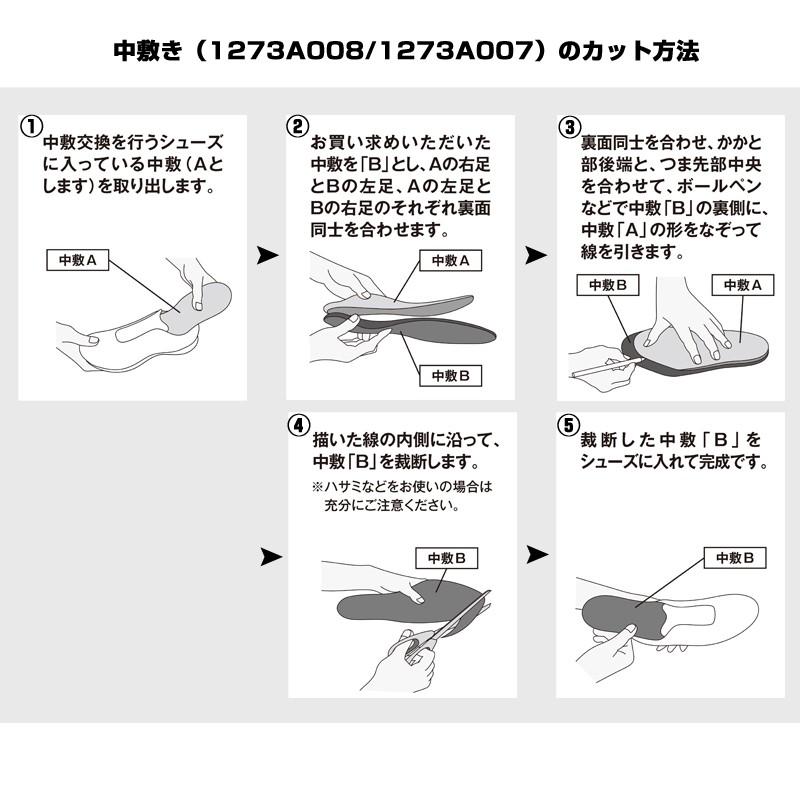 中敷き（1273A008/1273A007）のカット方法

①
中敷交換を行うシューズに入っている中敷（Aとします）を取り出します。

中敷A

②
お買い求めいただいた中敷を「B」とし、Aの右足とBの左足、Aの左足とBの右足のそれぞれ裏面同士を合わせます。

中敷A

中敷B

③
裏面同士を合わせ、かかと部後端と、つま先部中央を合わせて、ボールペンなどで中敷「B」の裏側に、中敷「A」の形をなぞって線を引きます。

中敷B

中敷A

④
描いた線の内側に沿って、中敷「B」を裁断します。
※ハサミなどをお使いの場合は充分にご注意ください。

中敷B

⑤
裁断した中敷「B」をシューズに入れて完成です。

中敷B