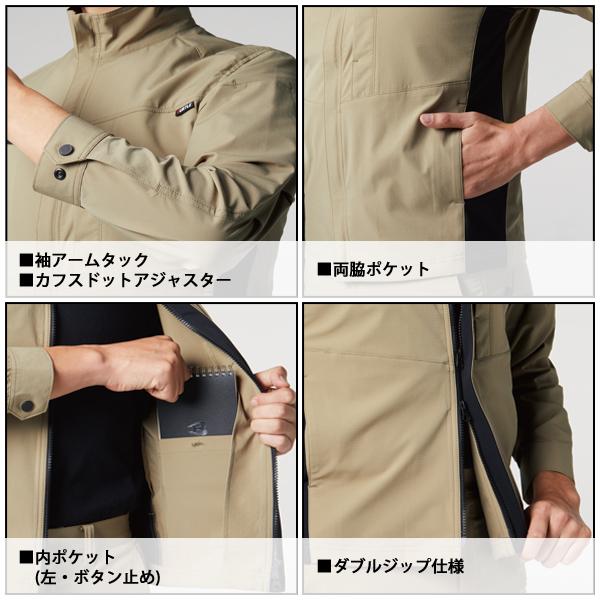 ■袖アームタック
■カフスドットアジャスター

■両脇ポケット

■内ポケット
(左・ボタン止め)

■ダブルジップ仕様