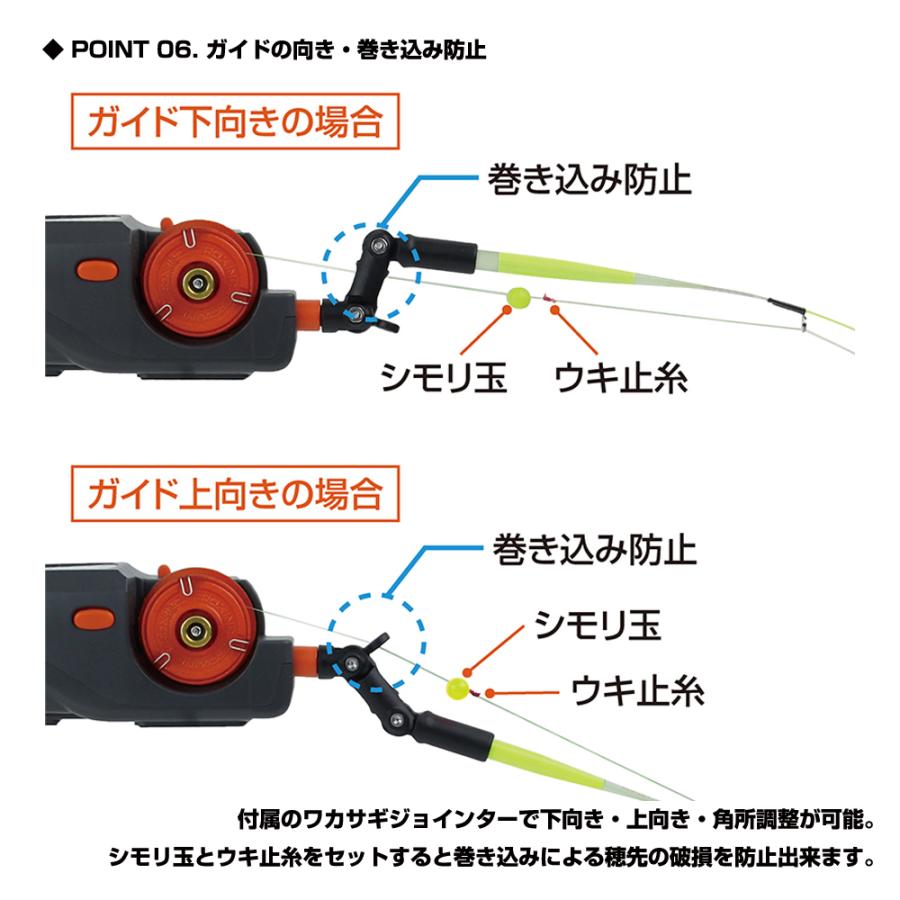 ◆ POINT 06. ガイドの向き・巻き込み防止

ガイド下向きの場合

巻き込み防止

シモリ玉

ウキ止糸

ガイド上向きの場合

巻き込み防止

シモリ玉

ウキ止糸

付属のワカサギジョインターで下向き・上向き・角所調整が可能。
シモリ玉とウキ止糸をセットすると巻き込みによる穂先の破損を防止出来ます。