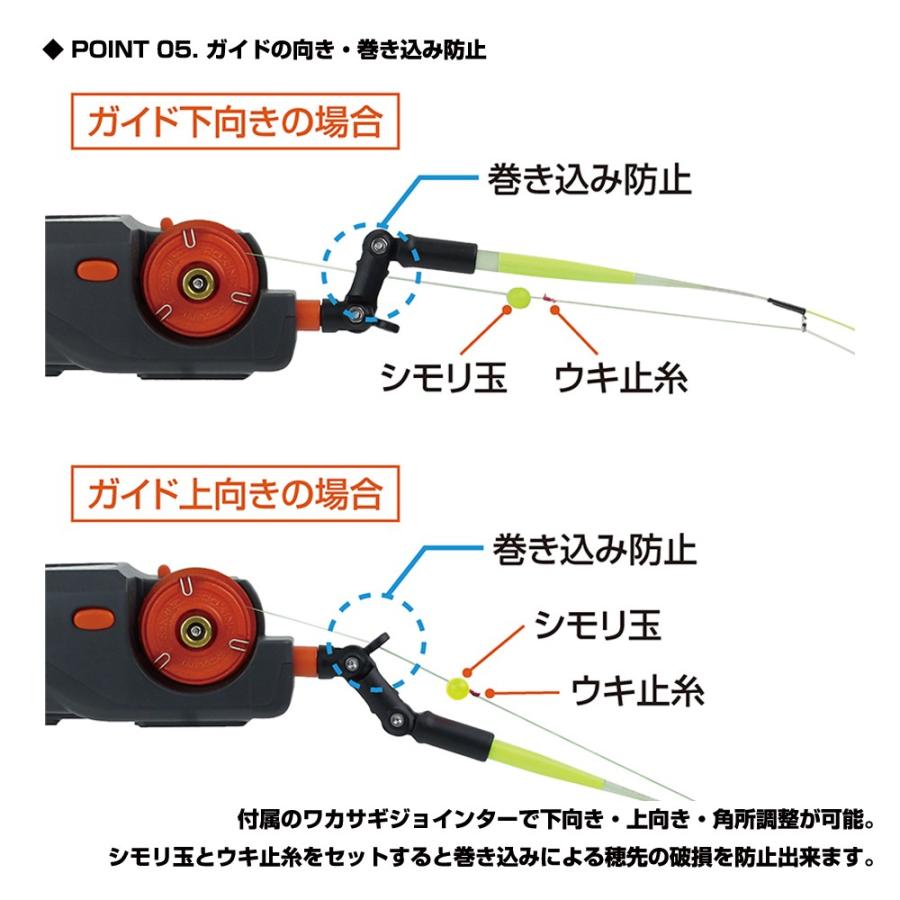 ◆ POINT 05. ガイドの向き・巻き込み防止

ガイド下向きの場合

巻き込み防止

シモリ玉

ウキ止糸

ガイド上向きの場合

巻き込み防止

シモリ玉

ウキ止糸

付属のワカサギジョインターで下向き・上向き・角所調整が可能。
シモリ玉とウキ止糸をセットすると巻き込みによる穂先の破損を防止出来ます。