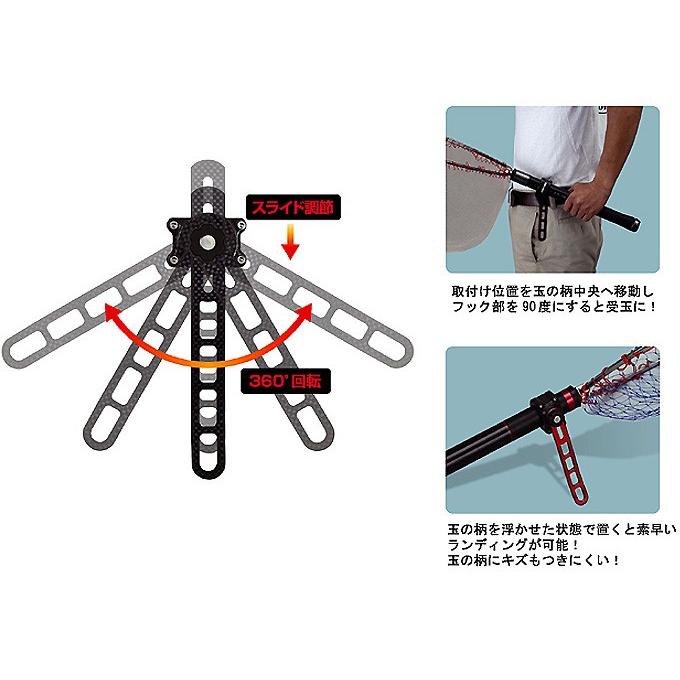 スライド調節

360°回転

取付け位置を玉の柄中央へ移動しフック部を90度にすると受玉に！

玉の柄を浮かせた状態で置くと素早いランディングが可能！
玉の柄にキズもつきにくい！