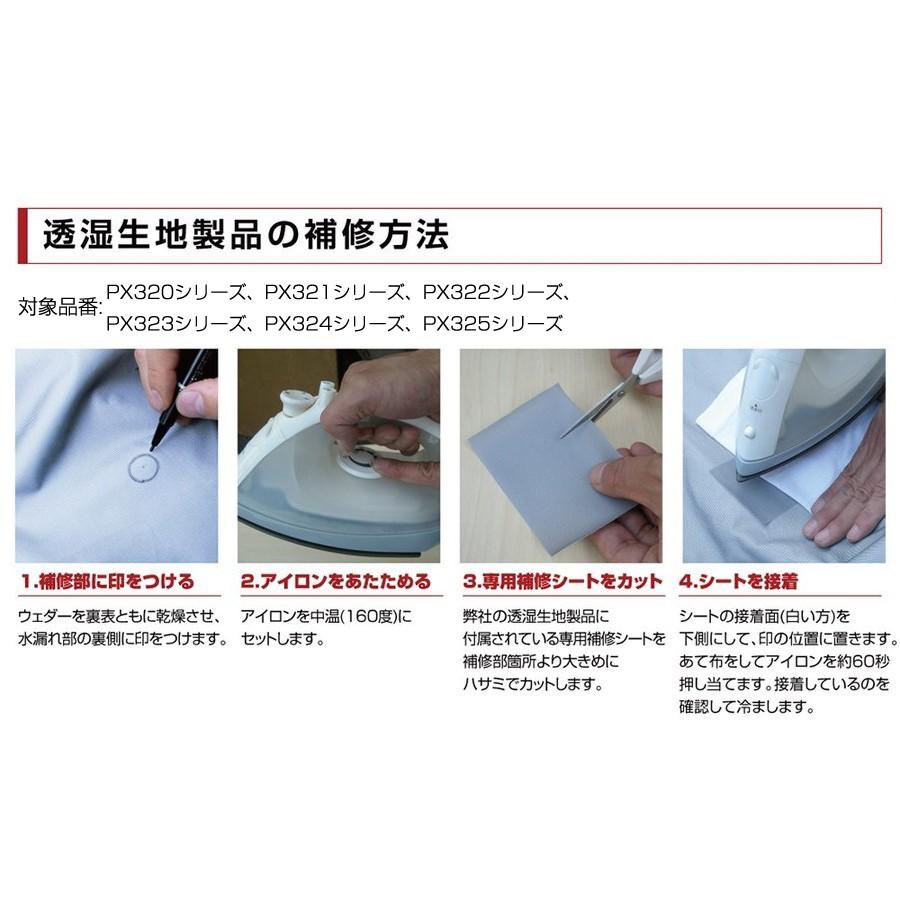 透湿生地製品の補修方法

対象品番: PX320シリーズ、PX321シリーズ、PX322シリーズ、PX323シリーズ、PX324シリーズ、PX325シリーズ

1.補修部に印をつける

ウェダーを裏表ともに乾燥させ、水漏れ部の裏側に印をつけます。

2.アイロンをあたためる

アイロンを中温(160度)にセットします。

3.専用補修シートをカット

弊社の透湿生地製品に付属されている専用補修シートを補修部箇所より大きめにハサミでカットします。

4.シートを接着

シートの接着面(白い方)を下側にして、印の位置に置きます。あて布をしてアイロンを約60秒押し当てます。接着しているのを確認して冷まします。