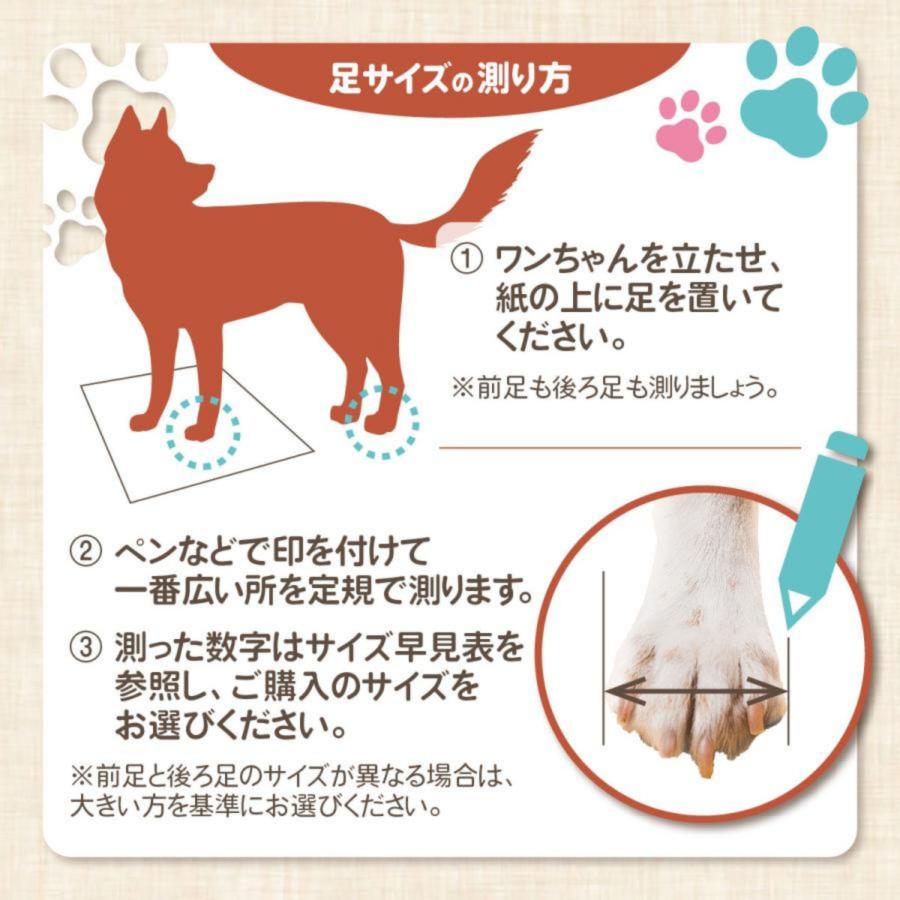 足サイズの測り方

① ワンちゃんを立たせ、紙の上に足を置いてください。

※前足も後ろ足も測りましょう。

② ペンなどで印を付けて一番広い所を定規で測ります。

③ 測った数字はサイズ早見表を参照し、ご購入のサイズをお選びください。

※前足と後ろ足のサイズが異なる場合は、大きい方を基準にお選びください。