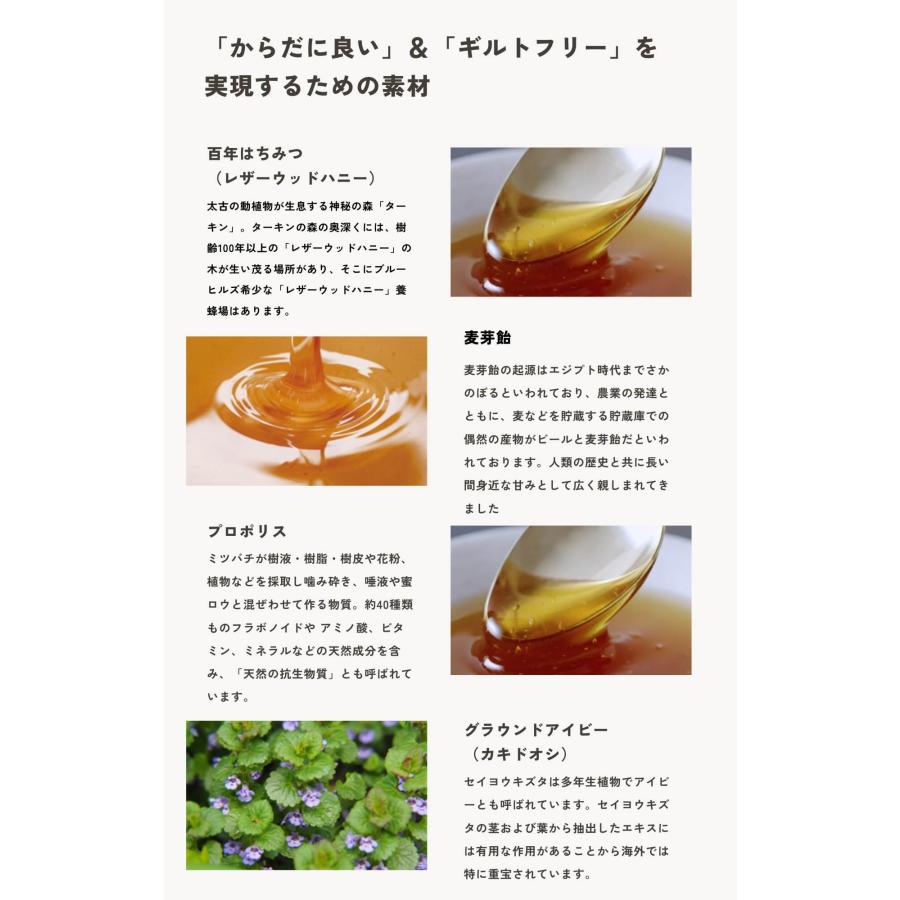 「からだに良い」＆「ギルトフリー」を実現するための素材

百年はちみつ
（レザーウッドハニー）

太古の動植物が生息する神秘の森「ターキン」。ターキンの森の奥深くには、樹齢100年以上の「レザーウッドハニー」の木が生い茂る場所があり、そこにブルーヒルズ希少な「レザーウッドハニー」養蜂場はあります。

麦芽飴

麦芽飴の起源はエジプト時代までさかのぼるといわれており、農業の発達とともに、麦などを貯蔵する貯蔵庫での偶然の産物がビールと麦芽飴だといわれております。人類の歴史と共に長い間身近な甘みとして広く親しまれてきました

プロポリス

ミツバチが樹液・樹脂・樹皮や花粉、植物などを採取し噛み砕き、唾液や蜜ロウと混ぜわせて作る物質。約40種類ものフラボノイドや アミノ酸、ビタミン、ミネラルなどの天然成分を含み、「天然の抗生物質」とも呼ばれています。

グラウンドアイビー
（カキドオシ）

セイヨウキズタは多年生植物でアイビーとも呼ばれています。セイヨウキズタの茎および葉から抽出したエキスには有用な作用があることから海外では特に重宝されています。