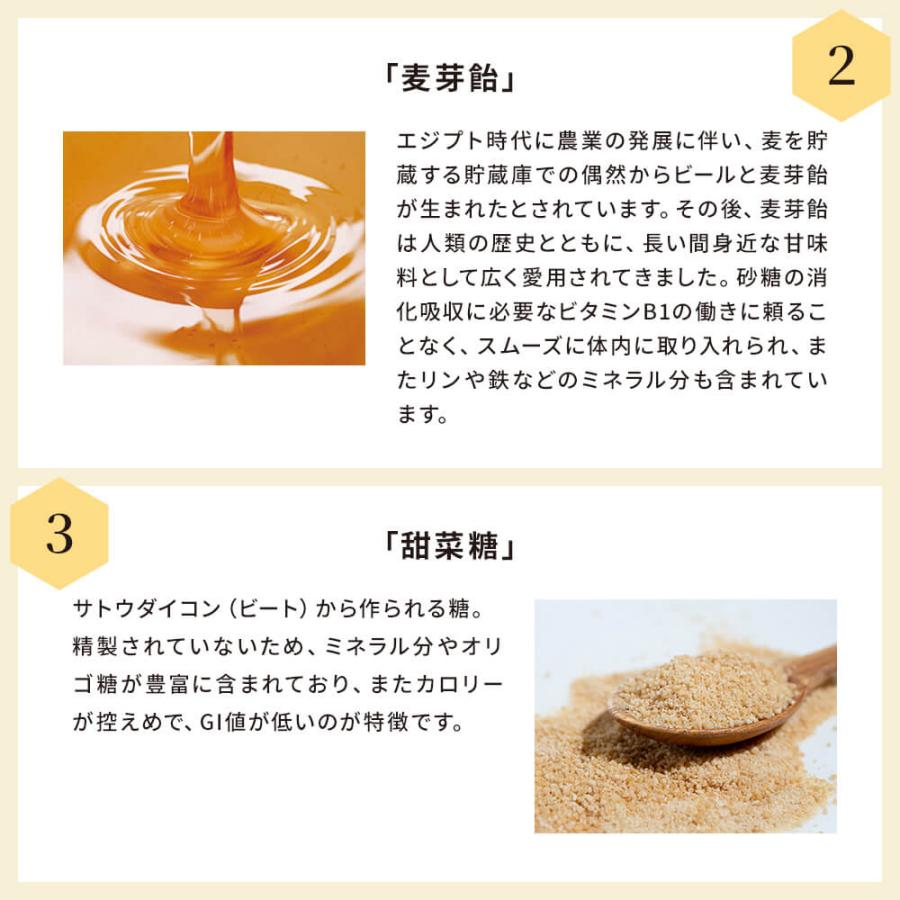 2

「麦芽飴」

エジプト時代に農業の発展に伴い、麦を貯蔵する貯蔵庫での偶然からビールと麦芽飴が生まれたとされています。その後、麦芽飴は人類の歴史とともに、長い間身近な甘味料として広く愛用されてきました。砂糖の消化吸収に必要なビタミンB1の働きに頼ることなく、スムーズに体内に取り入れられ、またリンや鉄などのミネラル分も含まれています。

3

「甜菜糖」

サトウダイコン（ビート）から作られる糖。精製されていないため、ミネラル分やオリゴ糖が豊富に含まれており、またカロリーが控えめで、GI値が低いのが特徴です。