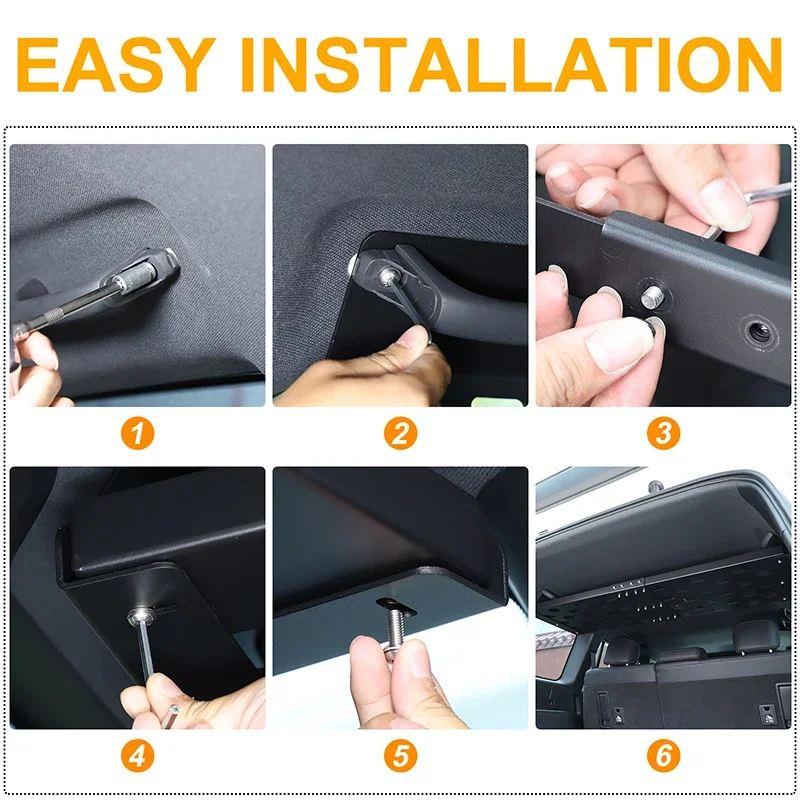 EASY INSTALLATION

1

2

3

4

5

6