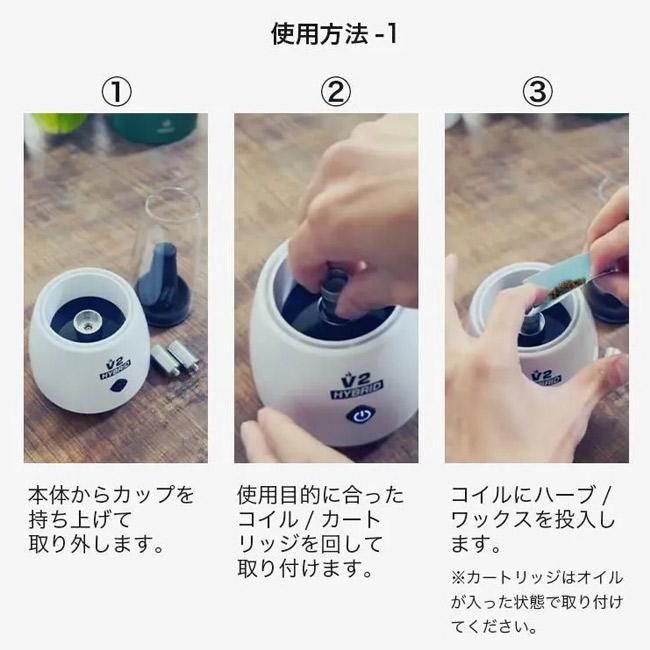 使用方法 -1

①

V2 HYBRID

本体からカップを持ち上げて取り外します。

②

V2 HYBRID

使用目的に合ったコイル / カートリッジを回して取り付けます。

③

V2 HYBRID

コイルにハーブ / ワックスを投入します。

※カートリッジはオイルが入った状態で取り付けてください。