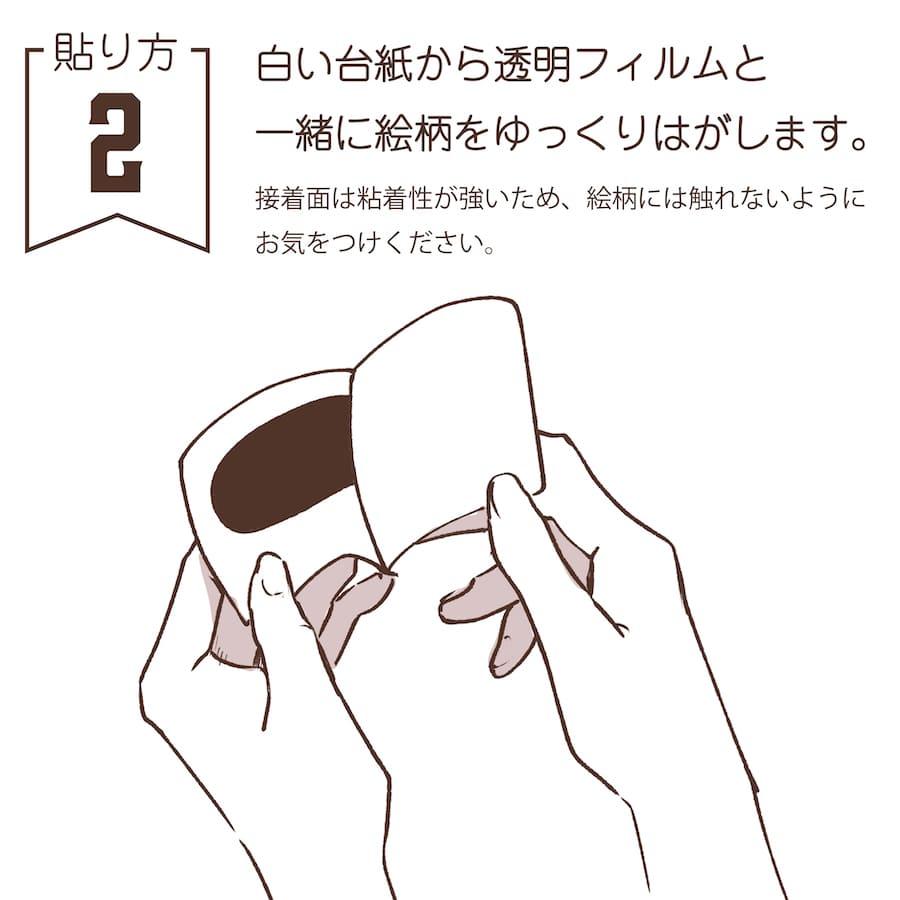 貼り方
2

白い台紙から透明フィルムと一緒に絵柄をゆっくりはがします。

接着面は粘着性が強いため、絵柄には触れないようにお気をつけください。