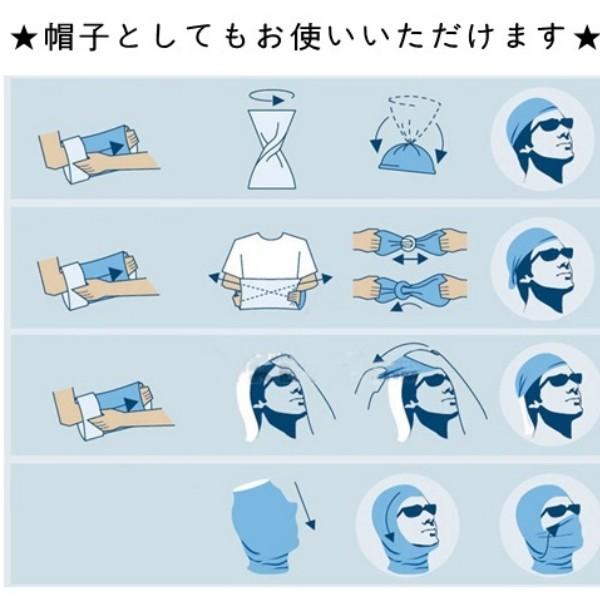 ★帽子としてもお使いいただけます★