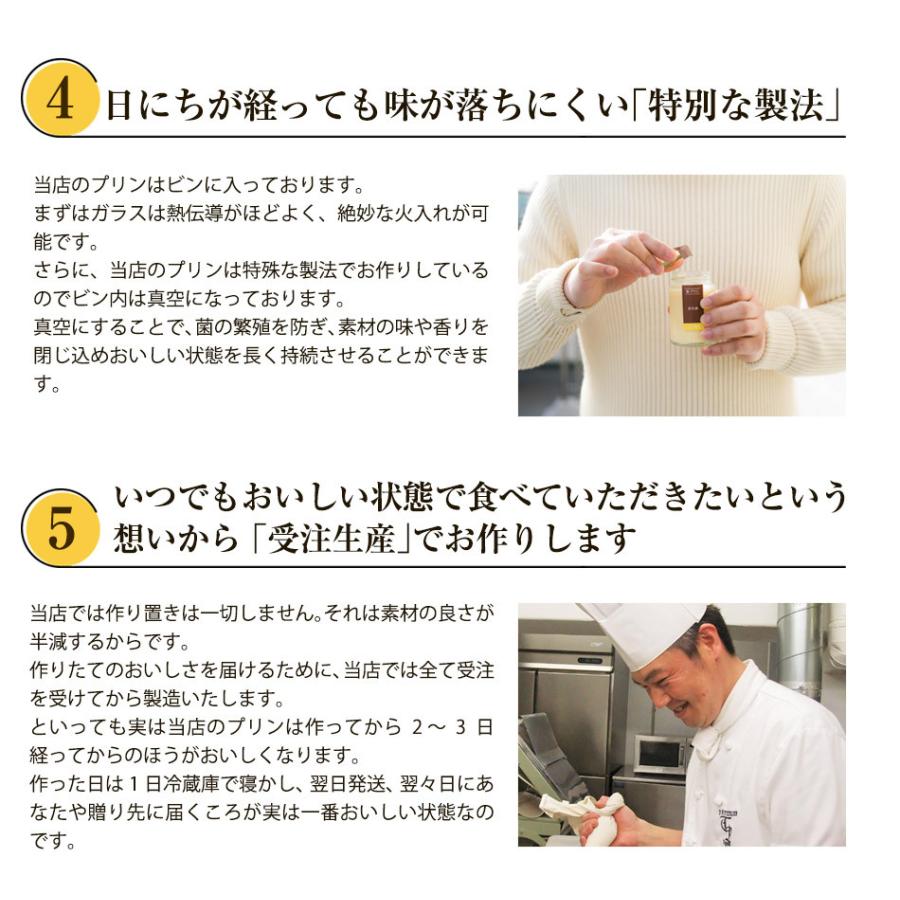 4 日にちが経っても味が落ちにくい「特別な製法」

当店のプリンはビンに入っております。
まずはガラスは熱伝導がほどよく、絶妙な火入れが可能です。
さらに、当店のプリンは特殊な製法でお作りしているのでビン内は真空になっております。
真空にすることで、菌の繁殖を防ぎ、素材の味や香りを閉じ込めおいしい状態を長く持続させることができます。

5 いつでもおいしい状態で食べていただきたいという想いから「受注生産」でお作りします

当店では作り置きは一切しません。それは素材の良さが半減するからです。
作りたてのおいしさを届けるために、当店では全て受注を受けてから製造いたします。
といっても実は当店のプリンは作ってから 2～3 日経ってからのほうがおいしくなります。
作った日は1日冷蔵庫で寝かし、翌日発送、翌々日にあなたや贈り先に届くころが実は一番おいしい状態なのです。