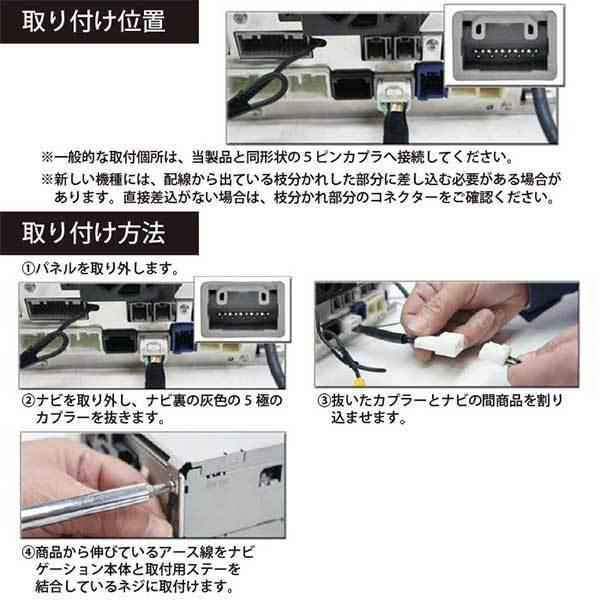 取り付け位置

※一般的な取付個所は、当製品と同形状の５ピンカプラへ接続してください。
※新しい機種には、配線から出ている枝分かれした部分に差し込む必要がある場合があります。直接差込がない場合は、枝分かれ部分のコネクターをご確認ください。

取り付け方法

①パネルを取り外します。

②ナビを取り外し、ナビ裏の灰色の５極のカプラーを抜きます。

③抜いたカプラーとナビの間商品を割り込ませます。

④商品から伸びているアース線をナビゲーション本体と取付用ステーを結合しているネジに取付けます。