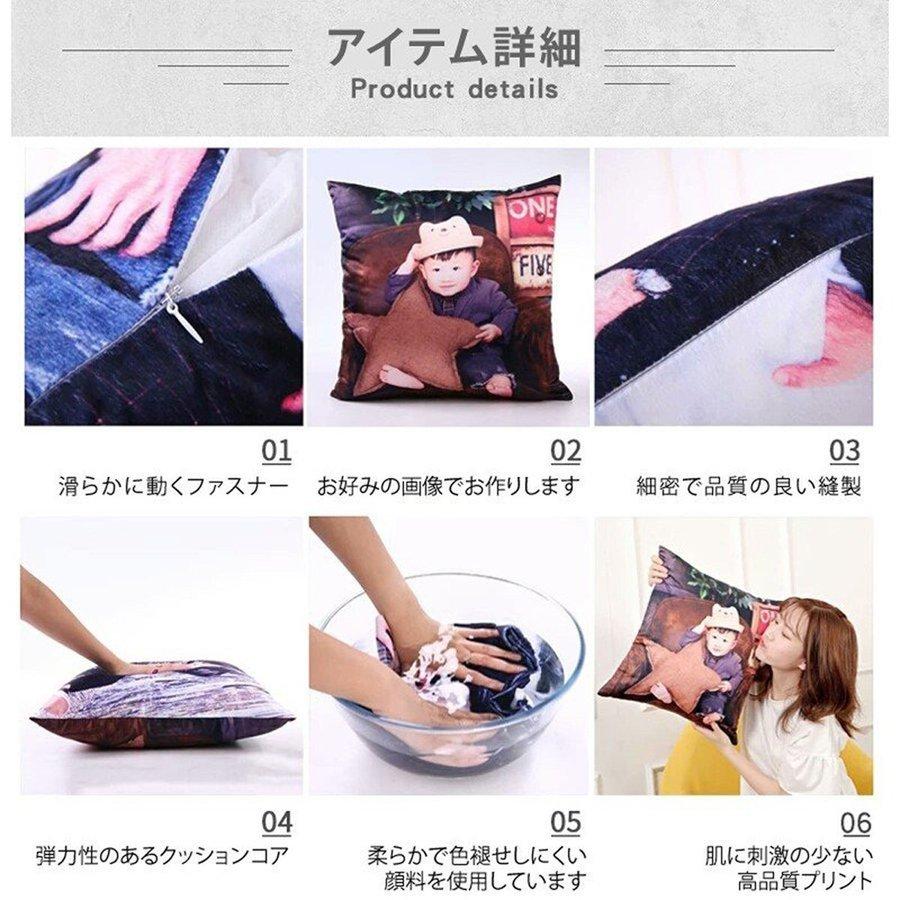 アイテム詳細
Product details

ONE
FIVE

01
滑らかに動くファスナー

02
お好みの画像でお作りします

03
細密で品質の良い縫製

04
弾力性のあるクッションコア

05
柔らかで色褪せしにくい顔料を使用しています

06
肌に刺激の少ない高品質プリント