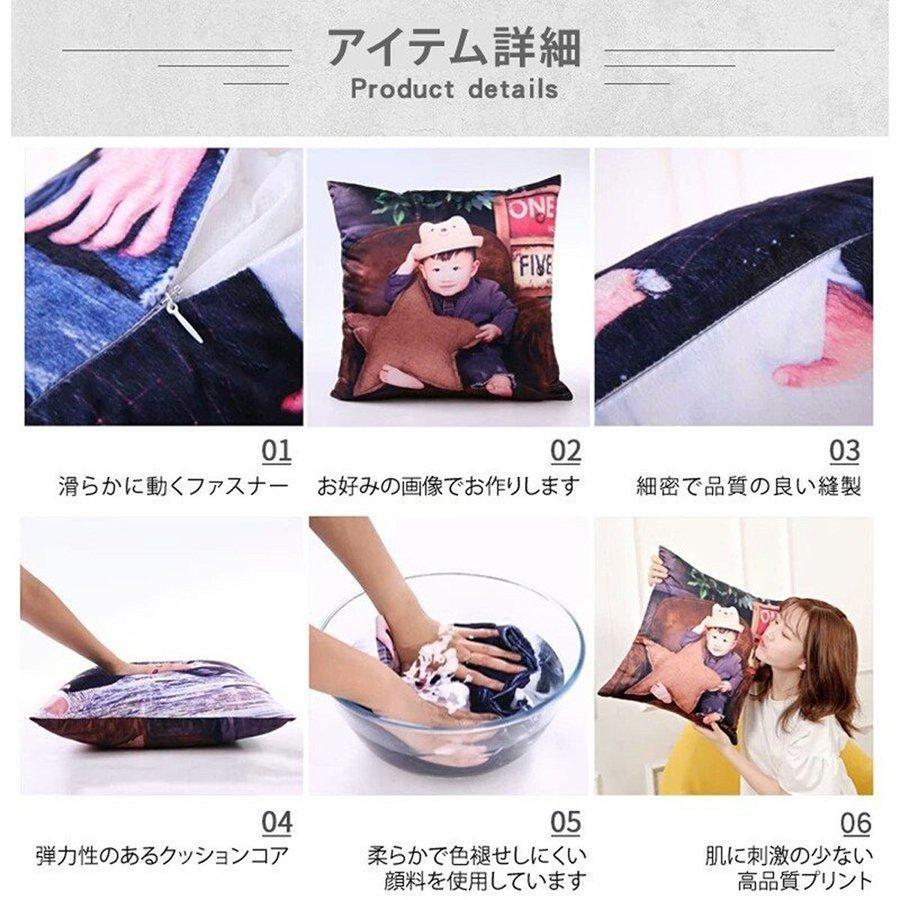 アイテム詳細
Product details

ONE
FIVE

01
滑らかに動くファスナー

02
お好みの画像でお作りします

03
細密で品質の良い縫製

04
弾力性のあるクッションコア

05
柔らかで色褪せしにくい顔料を使用しています

06
肌に刺激の少ない高品質プリント