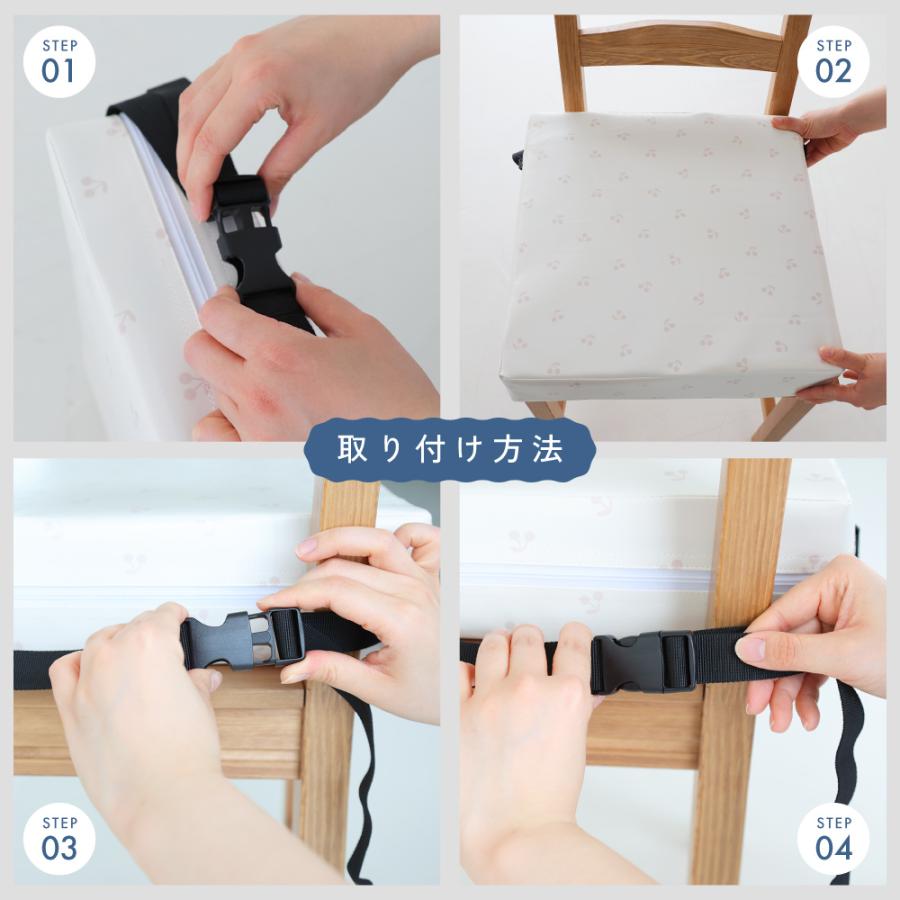 STEP
01

STEP
02

取り付け方法

STEP
03

STEP
04