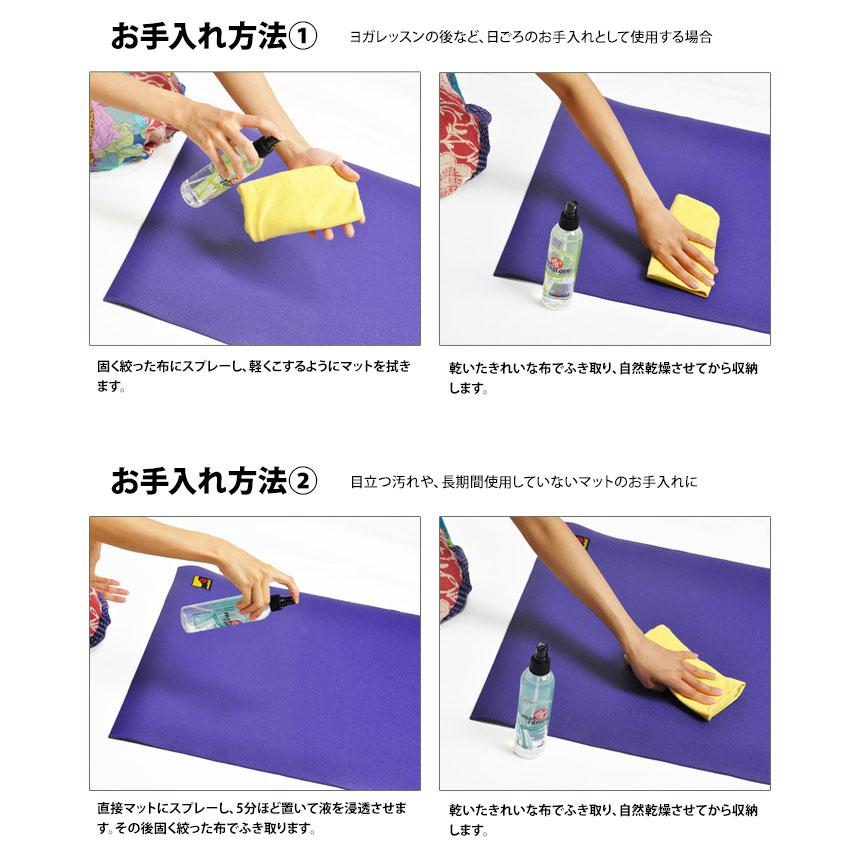 お手入れ方法①

ヨガレッスンの後など、日ごろのお手入れとして使用する場合

固く絞った布にスプレーし、軽くこするようにマットを拭きます。

乾いたきれいな布でふき取り、自然乾燥させてから収納します。

お手入れ方法②

目立つ汚れや、長期間使用していないマットのお手入れに

直接マットにスプレーし、5分ほど置いて液を浸透させます。その後固く絞った布でふき取ります。

乾いたきれいな布でふき取り、自然乾燥させてから収納します。