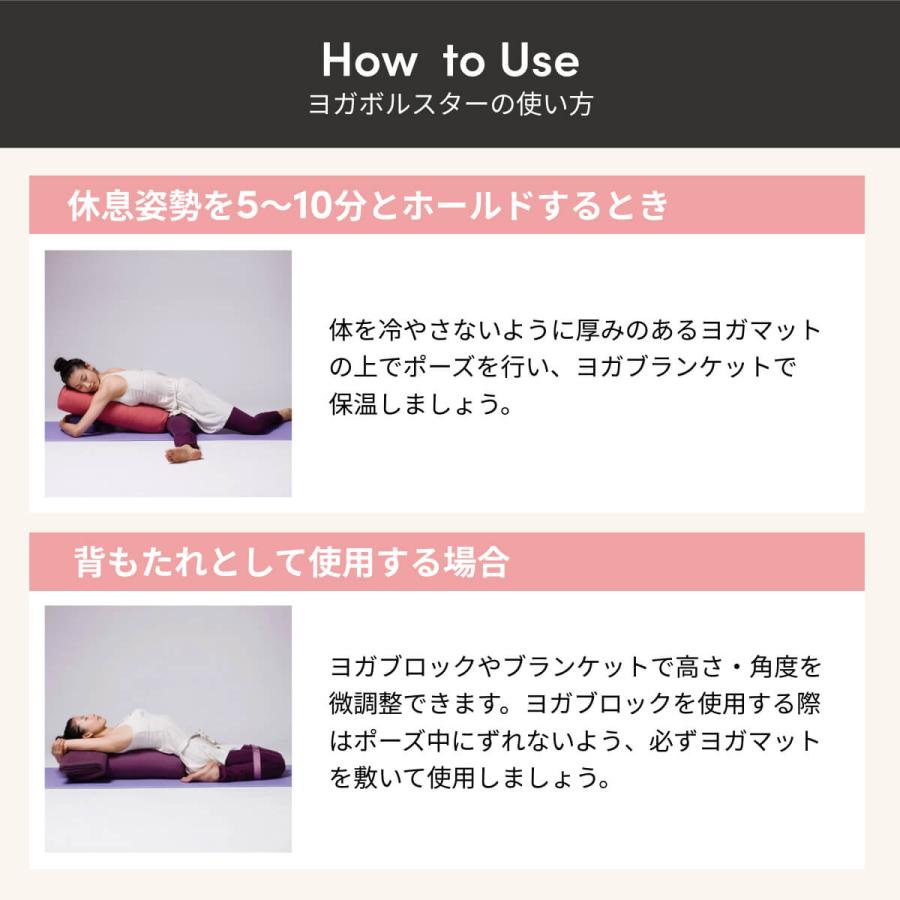 How to Use
ヨガボルスターの使い方

休息姿勢を5〜10分とホールドするとき

体を冷やさないように厚みのあるヨガマットの上でポーズを行い、ヨガブランケットで保温しましょう。

背もたれとして使用する場合

ヨガブロックやブランケットで高さ・角度を微調整できます。ヨガブロックを使用する際はポーズ中にずれないよう、必ずヨガマットを敷いて使用しましょう。