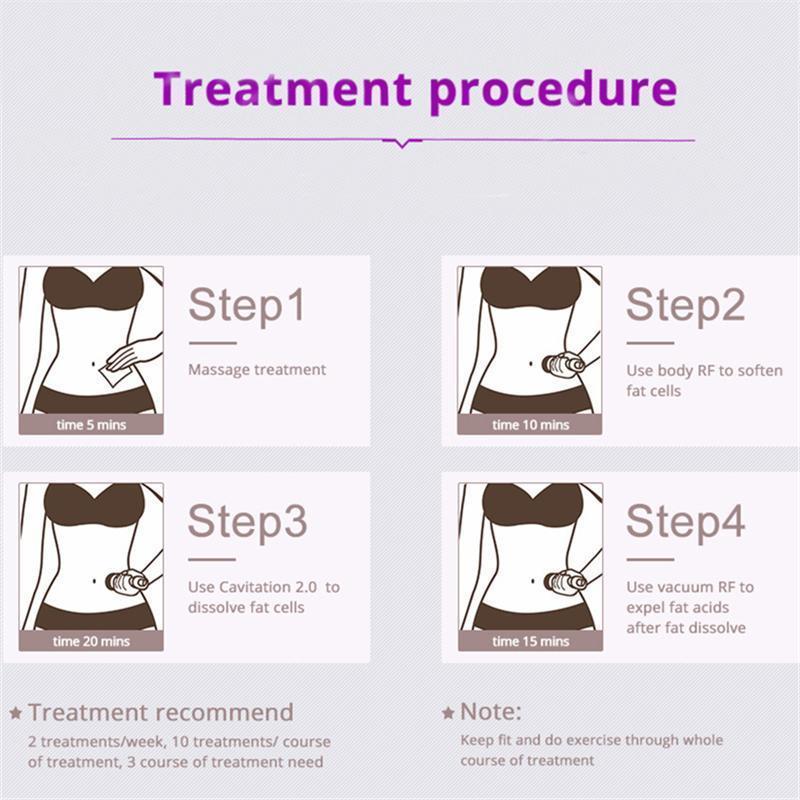 Treatment procedure

time 5 mins

Step1

Massage treatment

time 10 mins

Step2

Use body RF to soften fat cells

time 20 mins

Step3

Use Cavitation 2.0 to dissolve fat cells

time 15 mins

Step4

Use vacuum RF to expel fat acids after fat dissolve

★ Treatment recommend

2 treatments/week, 10 treatments/ course of treatment, 3 course of treatment need

★ Note:

Keep fit and do exercise through whole course of treatment