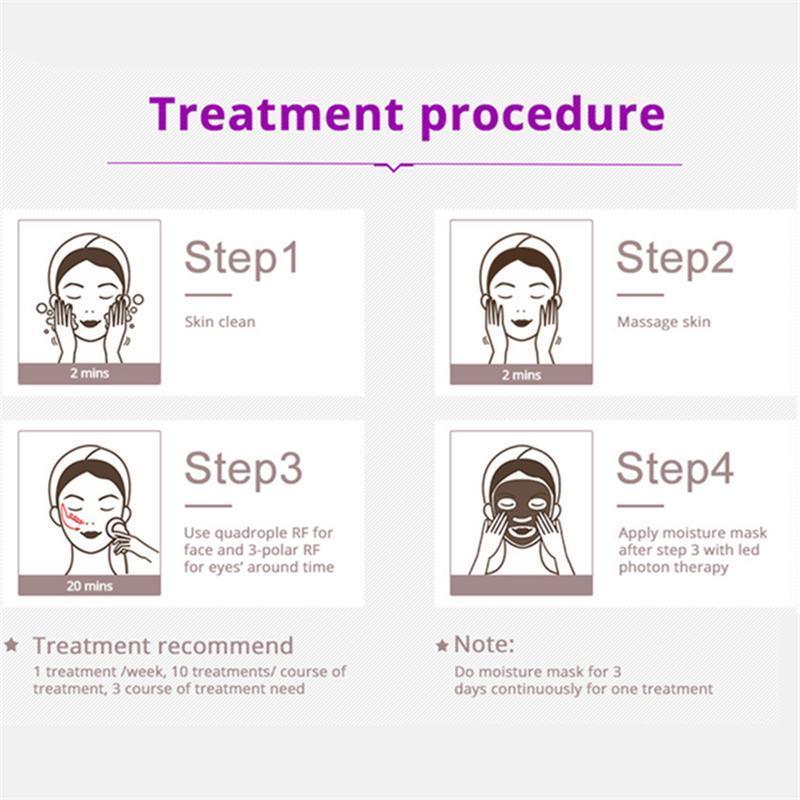 Treatment procedure

2 mins

Step1

Skin clean

2 mins

Step2

Massage skin

20 mins

Step3

Use quadrople RF for face and 3-polar RF for eyes' around time

Step4

Apply moisture mask after step 3 with led photon therapy

★ Treatment recommend

1 treatment /week, 10 treatments/ course of treatment, 3 course of treatment need

★ Note:

Do moisture mask for 3 days continuously for one treatment