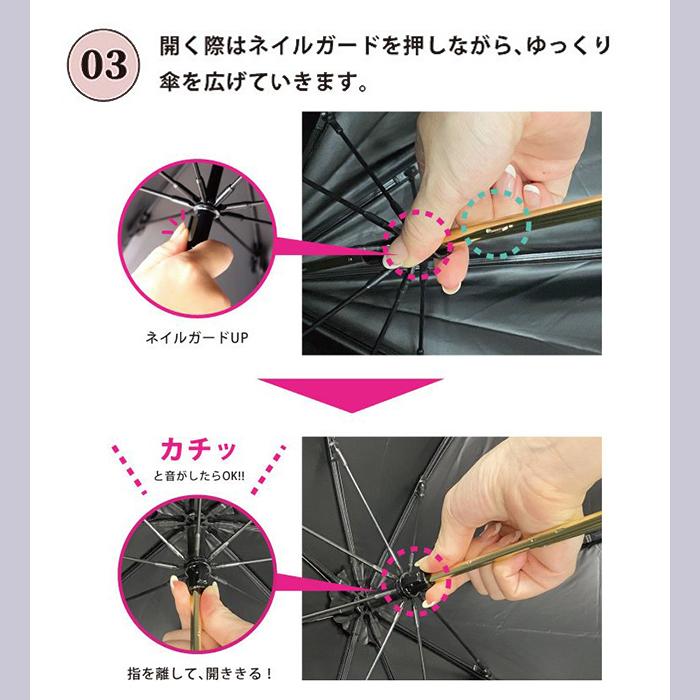 03

開く際はネイルガードを押しながら、ゆっくり傘を広げていきます。

ネイルガードUP

カチッ

と音がしたらOK!!

指を離して、開ききる！