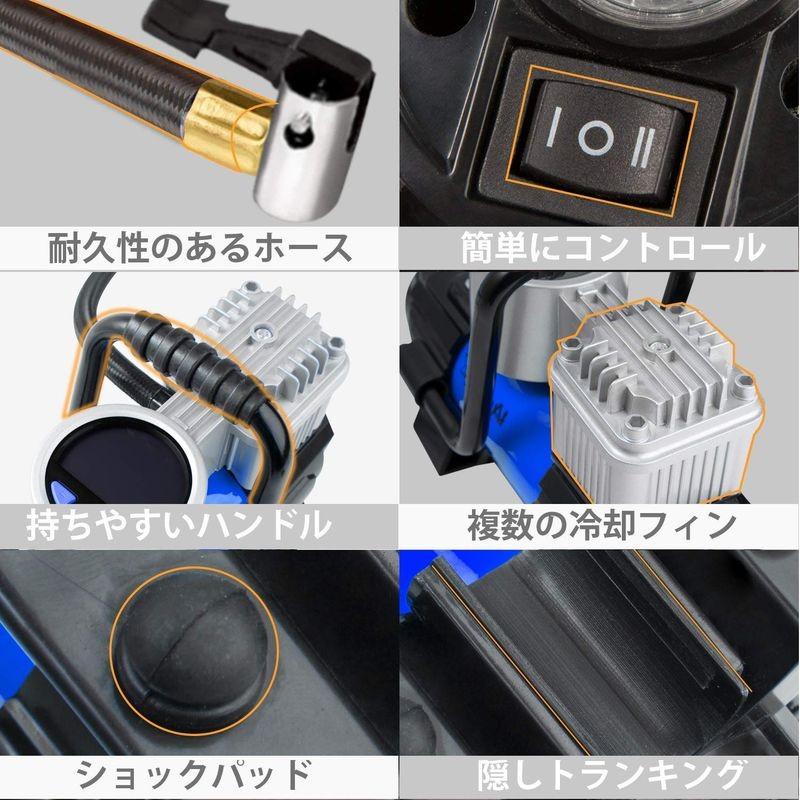 耐久性のあるホース

I O II

簡単にコントロール

持ちやすいハンドル

複数の冷却フィン

ショックパッド

隠しトランキング