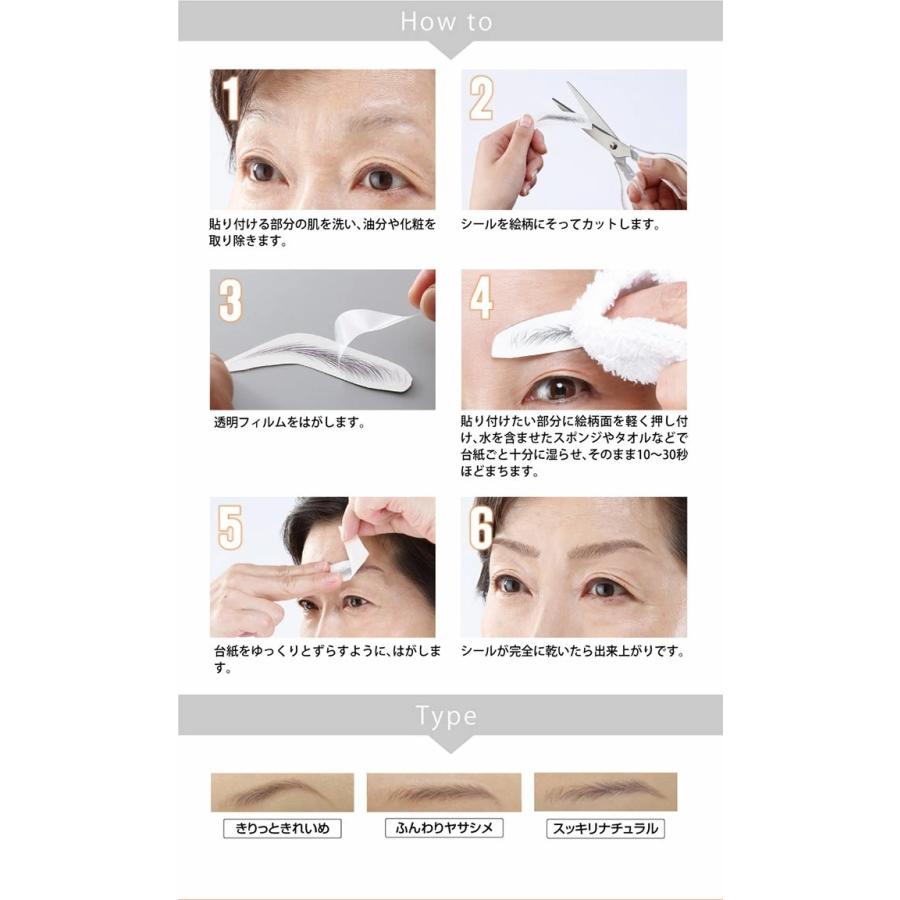 How to

1

貼り付ける部分の肌を洗い、油分や化粧を取り除きます。

2

シールを絵柄にそってカットします。

3

透明フィルムをはがします。

4

貼り付けたい部分に絵柄面を軽く押し付け、水を含ませたスポンジやタオルなどで台紙ごと十分に湿らせ、そのまま10〜30秒ほどまちます。

5

台紙をゆっくりとずらすように、はがします。

6

シールが完全に乾いたら出来上がりです。

Type

きりっときれいめ

ふんわりヤサシメ

スッキリナチュラル