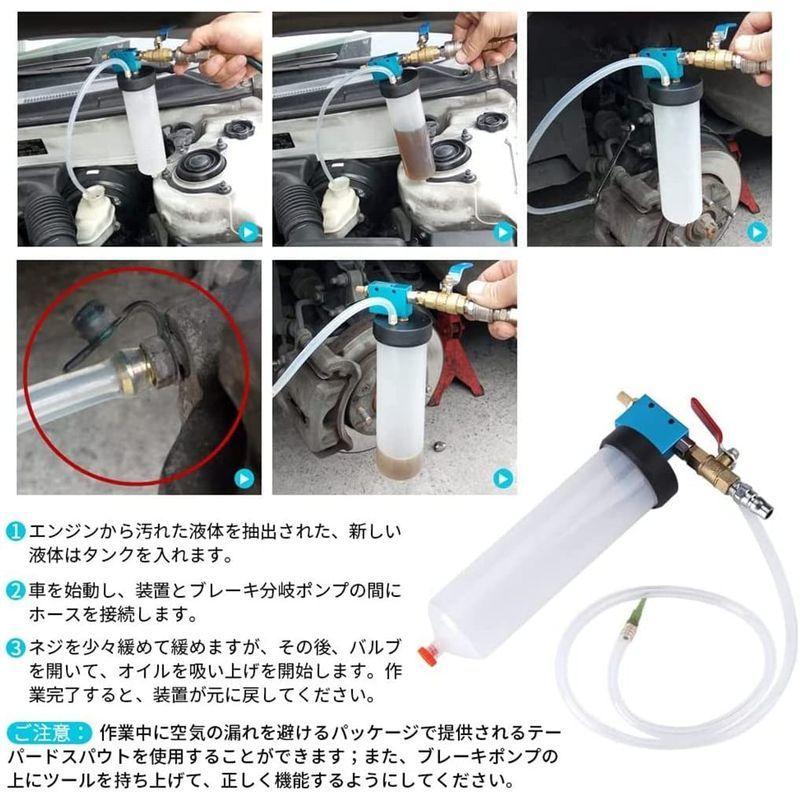 1 エンジンから汚れた液体を抽出された、新しい液体はタンクを入れます。

2 車を始動し、装置とブレーキ分岐ポンプの間にホースを接続します。

3 ネジを少々緩めて緩めますが、その後、バルブを開いて、オイルを吸い上げを開始します。作業完了すると、装置が元に戻してください。

ご注意： 作業中に空気の漏れを避けるパッケージで提供されるテーパードスパウトを使用することができます；また、ブレーキポンプの上にツールを持ち上げて、正しく機能するようにしてください。