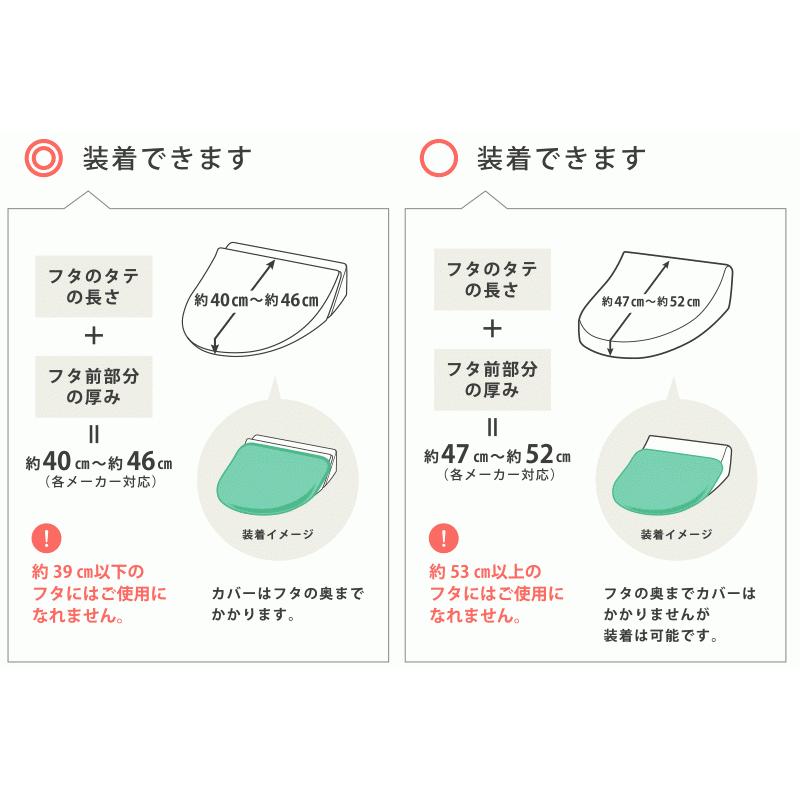 ◎ 装着できます

フタのタテの長さ

＋

フタ前部分の厚み

＝

約40㎝～約46㎝
（各メーカー対応）

約40㎝～約46㎝

装着イメージ

!

約39㎝以下のフタにはご使用になれません。

カバーはフタの奥までかかります。

○ 装着できます

フタのタテの長さ

＋

フタ前部分の厚み

＝

約47㎝～約52㎝
（各メーカー対応）

約47㎝～約52㎝

装着イメージ

!

約53㎝以上のフタにはご使用になれません。

フタの奥までカバーはかかりませんが装着は可能です。