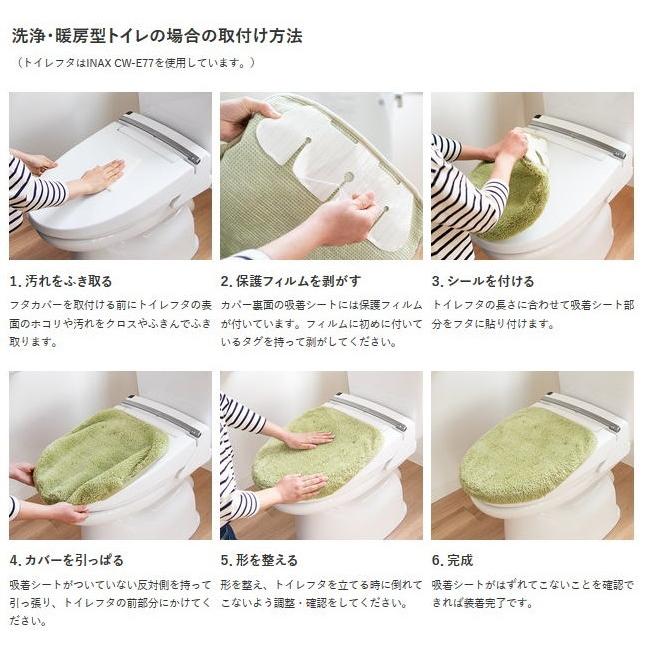 洗浄・暖房型トイレの場合の取付け方法

（トイレフタはINAX CW-E77を使用しています。）

1. 汚れをふき取る

フタカバーを取付ける前にトイレフタの表面のホコリや汚れをクロスやふきんでふき取ります。

2. 保護フィルムを剥がす

カバー裏面の吸着シートには保護フィルムが付いています。フィルムに初めに付いているタグを持って剥がしてください。

3. シールを付ける

トイレフタの長さに合わせて吸着シート部分をフタに貼り付けます。

4. カバーを引っぱる

吸着シートがついていない反対側を持って引っ張り、トイレフタの前部分にかけてください。

5. 形を整える

形を整え、トイレフタを立てる時に倒れてこないよう調整・確認をしてください。

6. 完成

吸着シートがはずれてこないことを確認できれば装着完了です。