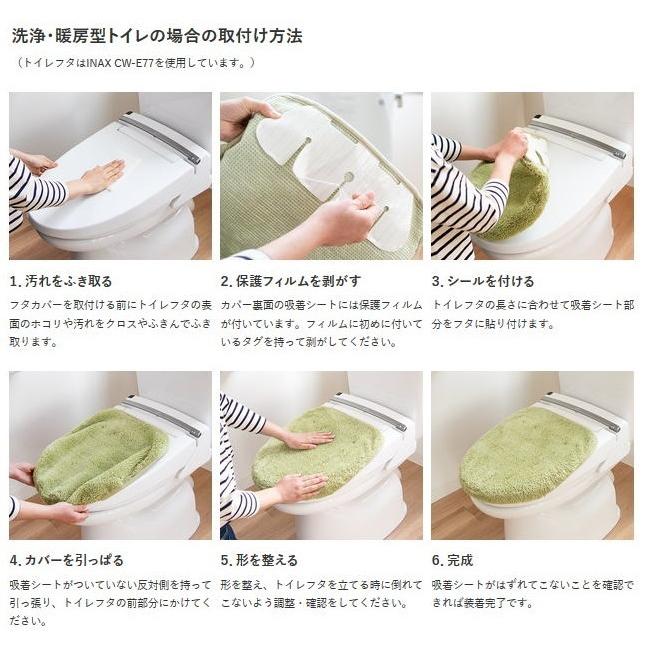 洗浄・暖房型トイレの場合の取付け方法

（トイレフタはINAX CW-E77を使用しています。）

1. 汚れをふき取る

フタカバーを取付ける前にトイレフタの表面のホコリや汚れをクロスやふきんでふき取ります。

2. 保護フィルムを剥がす

カバー裏面の吸着シートには保護フィルムが付いています。フィルムに初めに付いているタグを持って剥がしてください。

3. シールを付ける

トイレフタの長さに合わせて吸着シート部分をフタに貼り付けます。

4. カバーを引っぱる

吸着シートがついていない反対側を持って引っ張り、トイレフタの前部分にかけてください。

5. 形を整える

形を整え、トイレフタを立てる時に倒れてこないよう調整・確認をしてください。

6. 完成

吸着シートがはずれてこないことを確認できれば装着完了です。