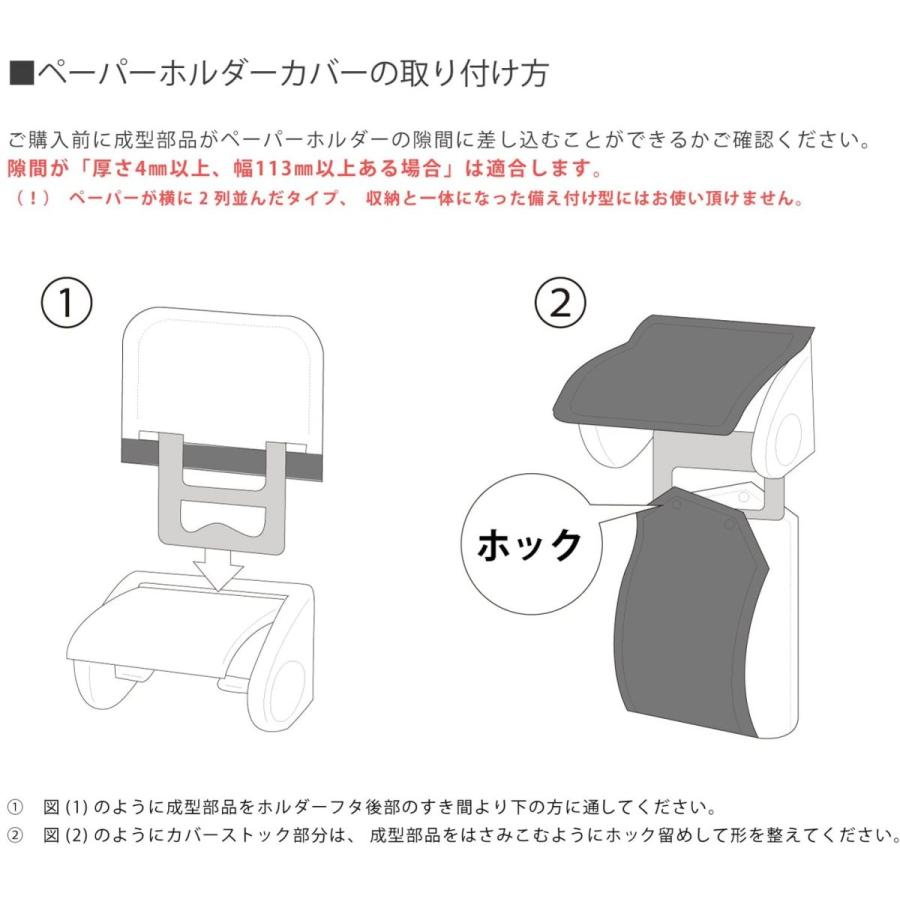 ■ペーパーホルダーカバーの取り付け方

ご購入前に成型部品がペーパーホルダーの隙間に差し込むことができるかご確認ください。
隙間が「厚さ4㎜以上、幅113㎜以上ある場合」は適合します。
（！） ペーパーが横に２列並んだタイプ、 収納と一体になった備え付け型にはお使い頂けません。

①

②

ホック

① 図 (1) のように成型部品をホルダーフタ後部のすき間より下の方に通してください。
② 図 (2) のようにカバーストック部分は、 成型部品をはさみこむようにホック留めして形を整えてください。