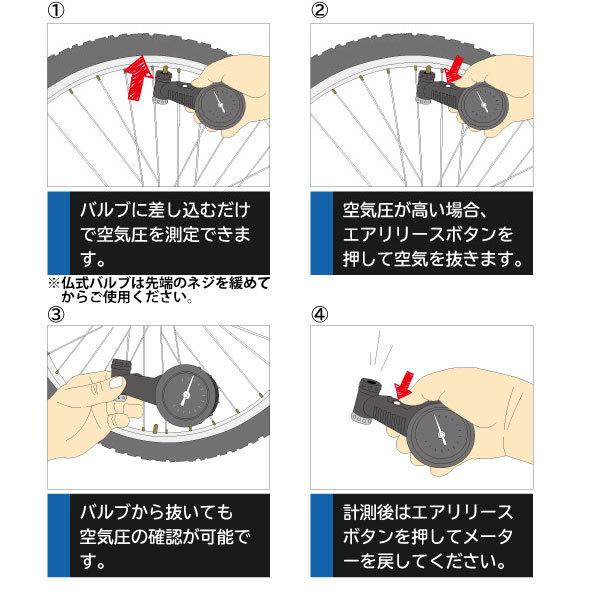 ①

バルブに差し込むだけで空気圧を測定できます。

※仏式バルブは先端のネジを緩めてからご使用ください。

②

空気圧が高い場合、エアリリースボタンを押して空気を抜きます。

③

バルブから抜いても空気圧の確認が可能です。

④

計測後はエアリリースボタンを押してメーターを戻してください。