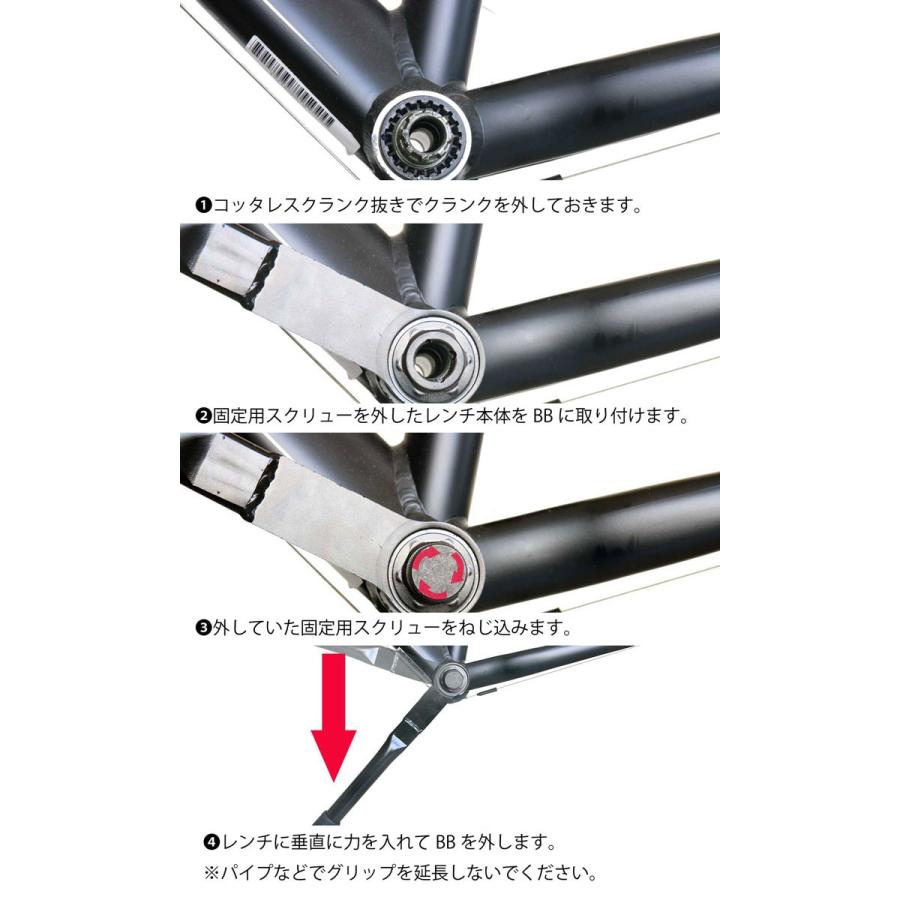 ❶コッタレスクランク抜きでクランクを外しておきます。

❷固定用スクリューを外したレンチ本体を BB に取り付けます。

❸外していた固定用スクリューをねじ込みます。

❹レンチに垂直に力を入れて BB を外します。
※パイプなどでグリップを延長しないでください。