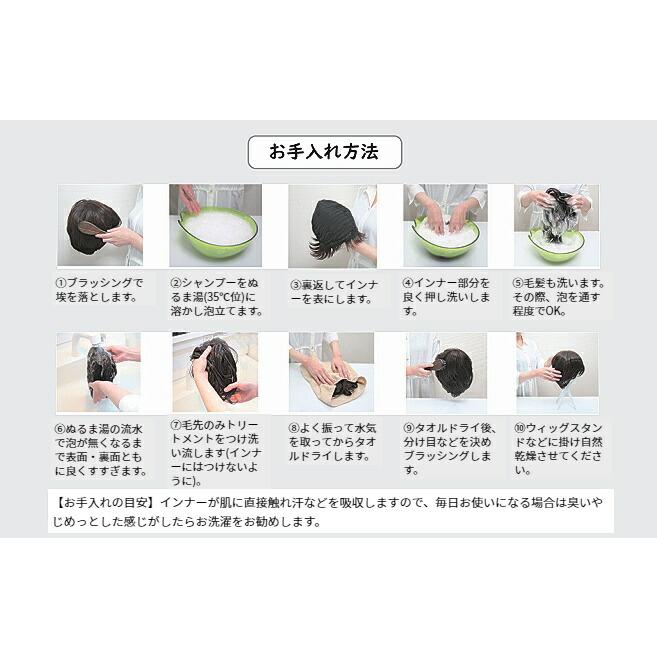 お手入れ方法

①ブラッシングで埃を落とします。

②シャンプーをぬるま湯(35℃位)に溶かし泡立てます。

③裏返してインナーを表にします。

④インナー部分を良く押し洗いします。

⑤毛髪も洗います。その際、泡を通す程度でOK。

⑥ぬるま湯の流水で泡が無くなるまで表面・裏面ともに良くすすぎます。

⑦毛先のみトリートメントをつけ洗い流します(インナーにはつけないように)。

⑧よく振って水気を取ってからタオルドライします。

⑨タオルドライ後、分け目などを決めブラッシングします。

⑩ウィッグスタンドなどに掛け自然乾燥させてください。

【お手入れの目安】インナーが肌に直接触れ汗などを吸収しますので、毎日お使いになる場合は臭いやじめっとした感じがしたらお洗濯をお勧めします。