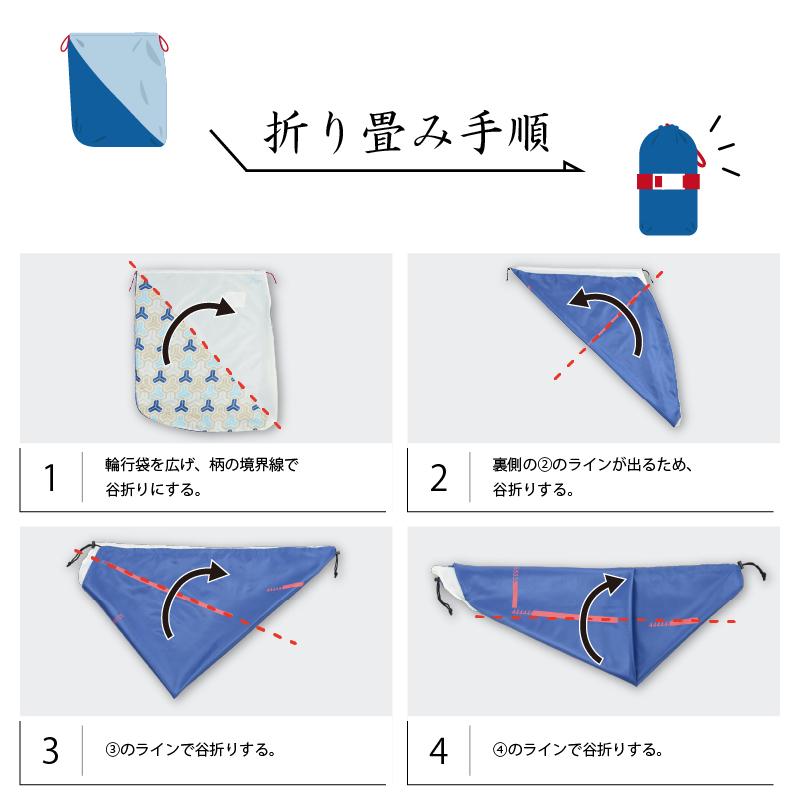 折り畳み手順

1 輪行袋を広げ、柄の境界線で谷折りにする。

2 裏側の②のラインが出るため、谷折りする。

3 ③のラインで谷折りする。

4 ④のラインで谷折りする。