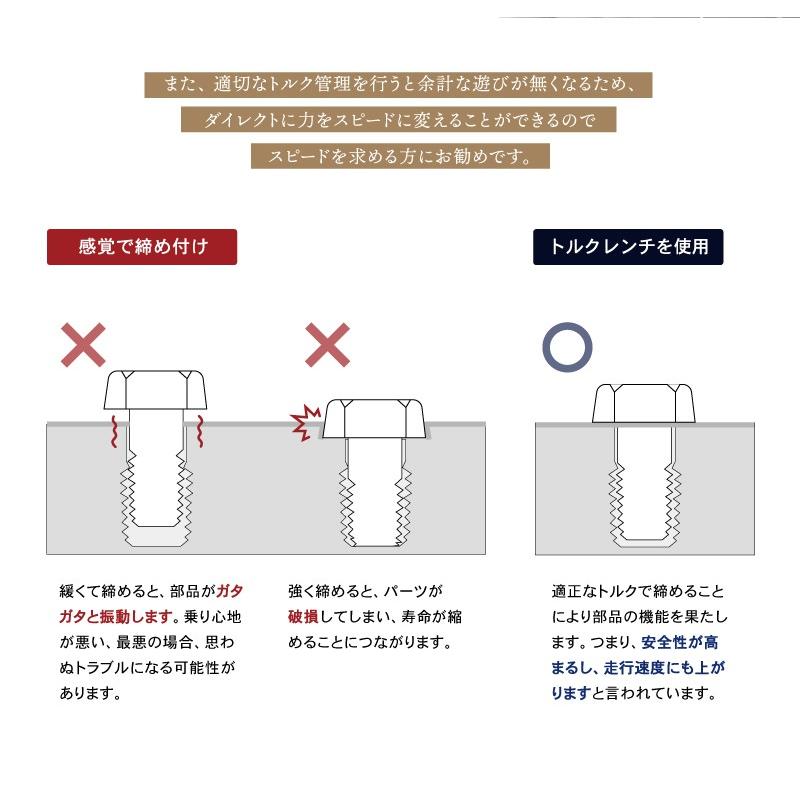 また、適切なトルク管理を行うと余計な遊びが無くなるため、
ダイレクトに力をスピードに変えることができるので
スピードを求める方にお勧めです。

感覚で締め付け

トルクレンチを使用

緩くて締めると、部品がガタガタと振動します。乗り心地が悪い、最悪の場合、思わぬトラブルになる可能性があります。

強く締めると、パーツが破損してしまい、寿命が縮めることにつながります。

適正なトルクで締めることにより部品の機能を果たします。つまり、安全性が高まるし、走行速度にも上がりますと言われています。