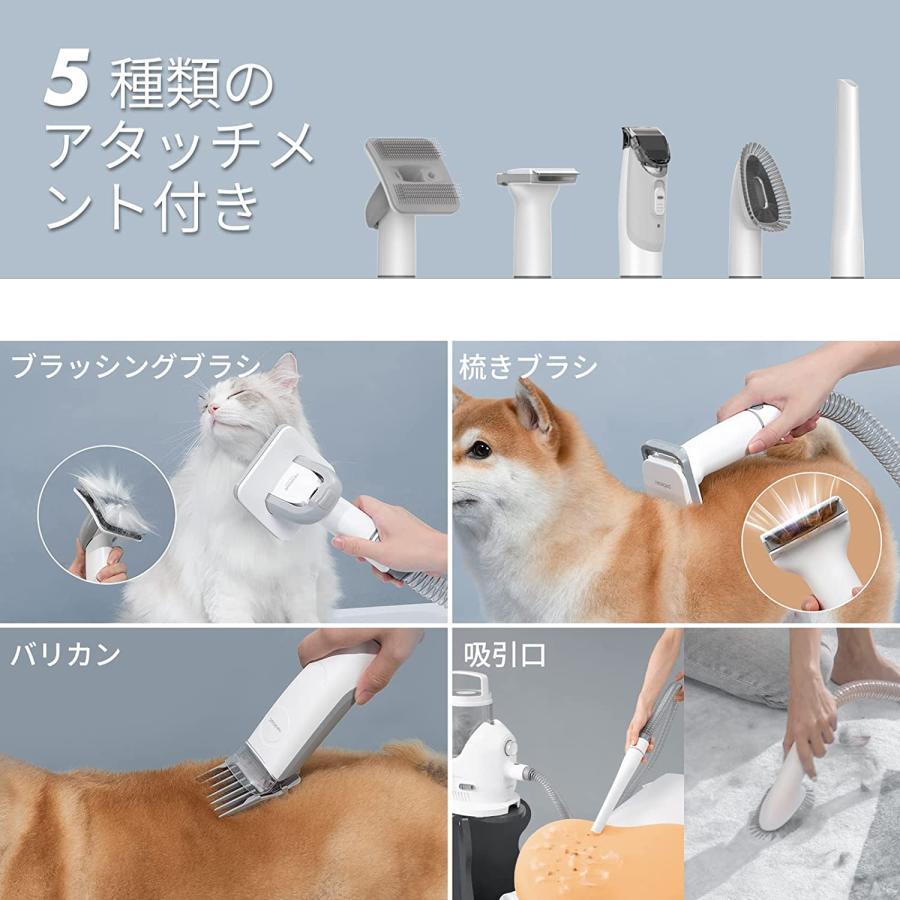 5 種類のアタッチメント付き

ブラッシングブラシ

梳きブラシ

バリカン

吸引口