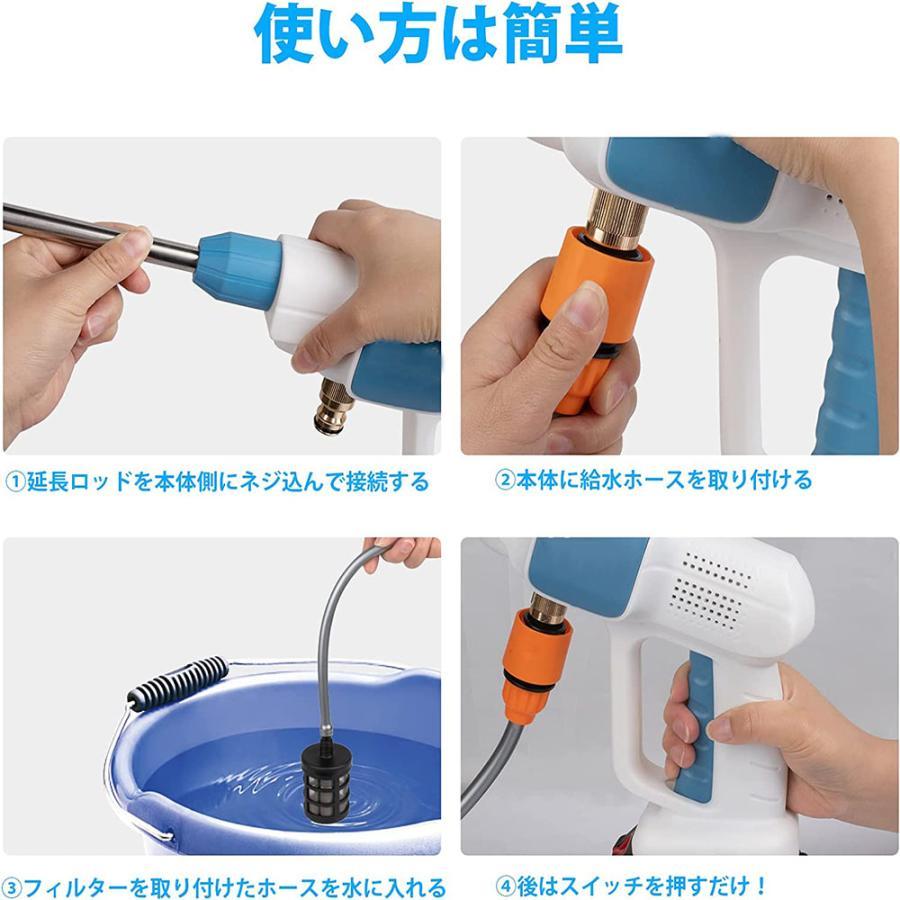 使い方は簡単

①延長ロッドを本体側にネジ込んで接続する

②本体に給水ホースを取り付ける

③フィルターを取り付けたホースを水に入れる

④後はスイッチを押すだけ！