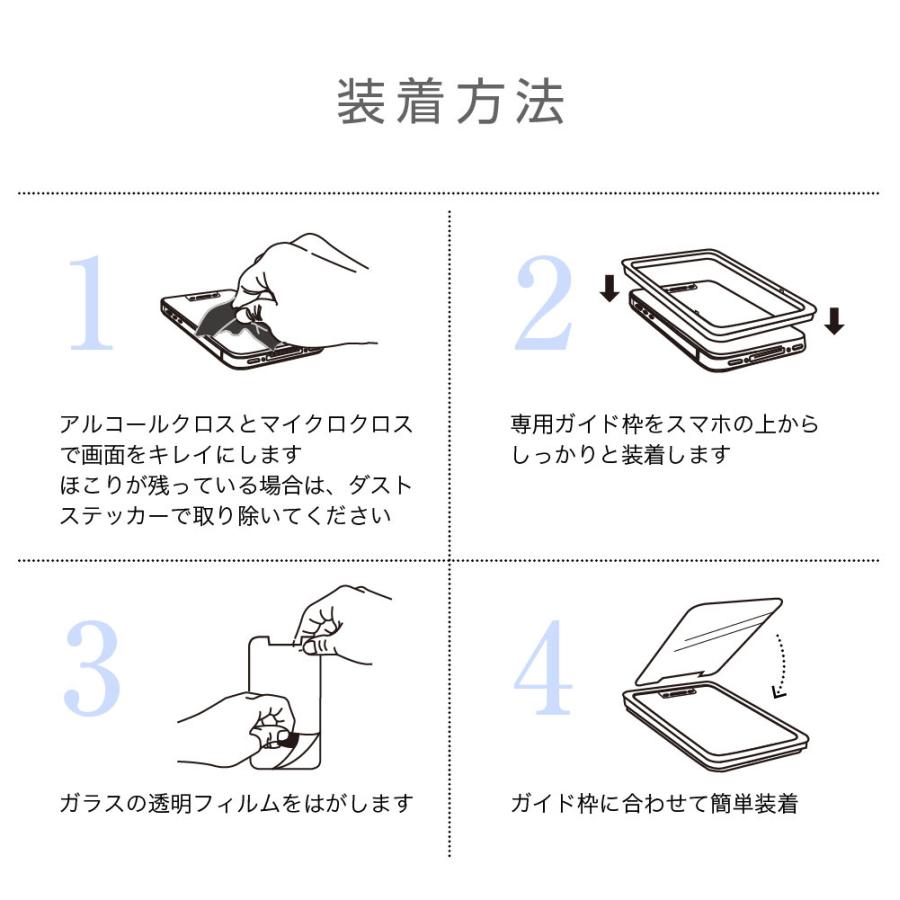 装着方法

1

アルコールクロスとマイクロクロスで画面をキレイにします
ほこりが残っている場合は、ダストステッカーで取り除いてください

2

専用ガイド枠をスマホの上からしっかりと装着します

3

ガラスの透明フィルムをはがします

4

ガイド枠に合わせて簡単装着